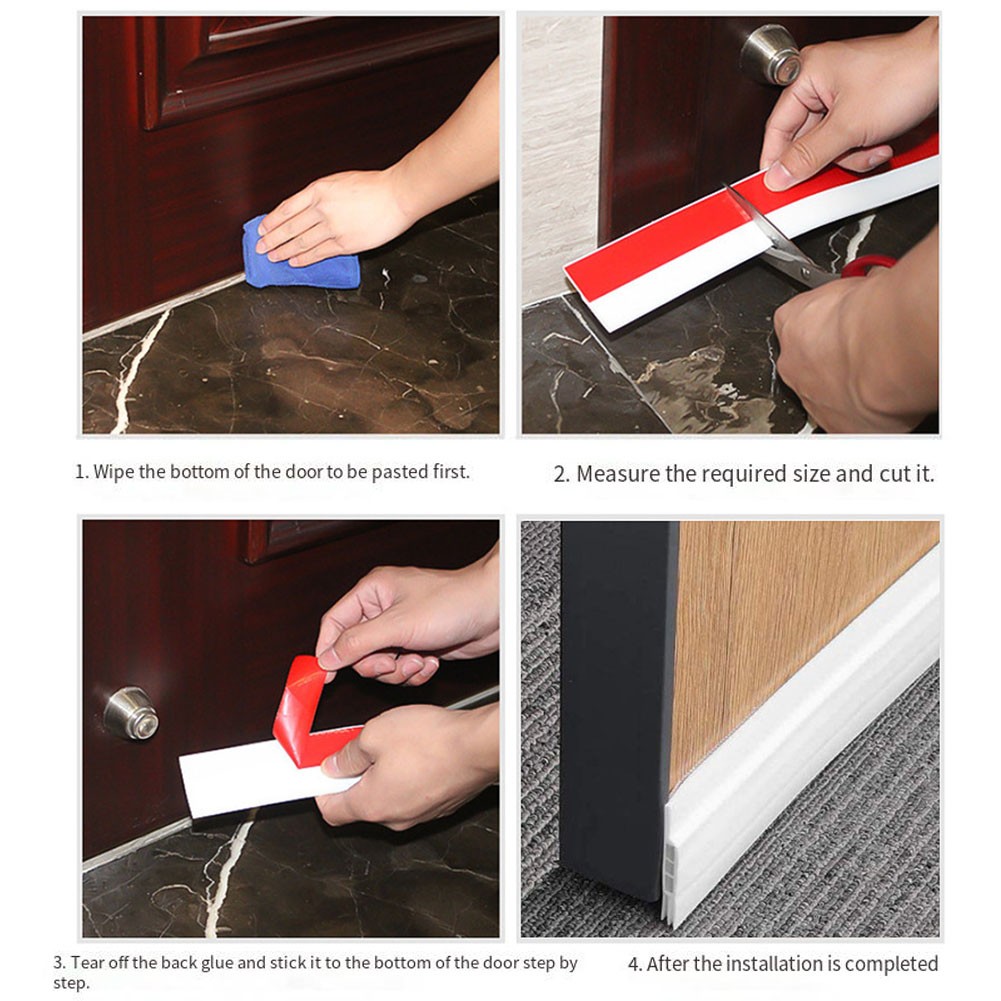 1. Wipe the bottom of the door to be pasted first.

2. Measure the required size and cut it.

3. Tear off the back glue and stick it to the bottom of the door step by step.

4. After the installation is completed