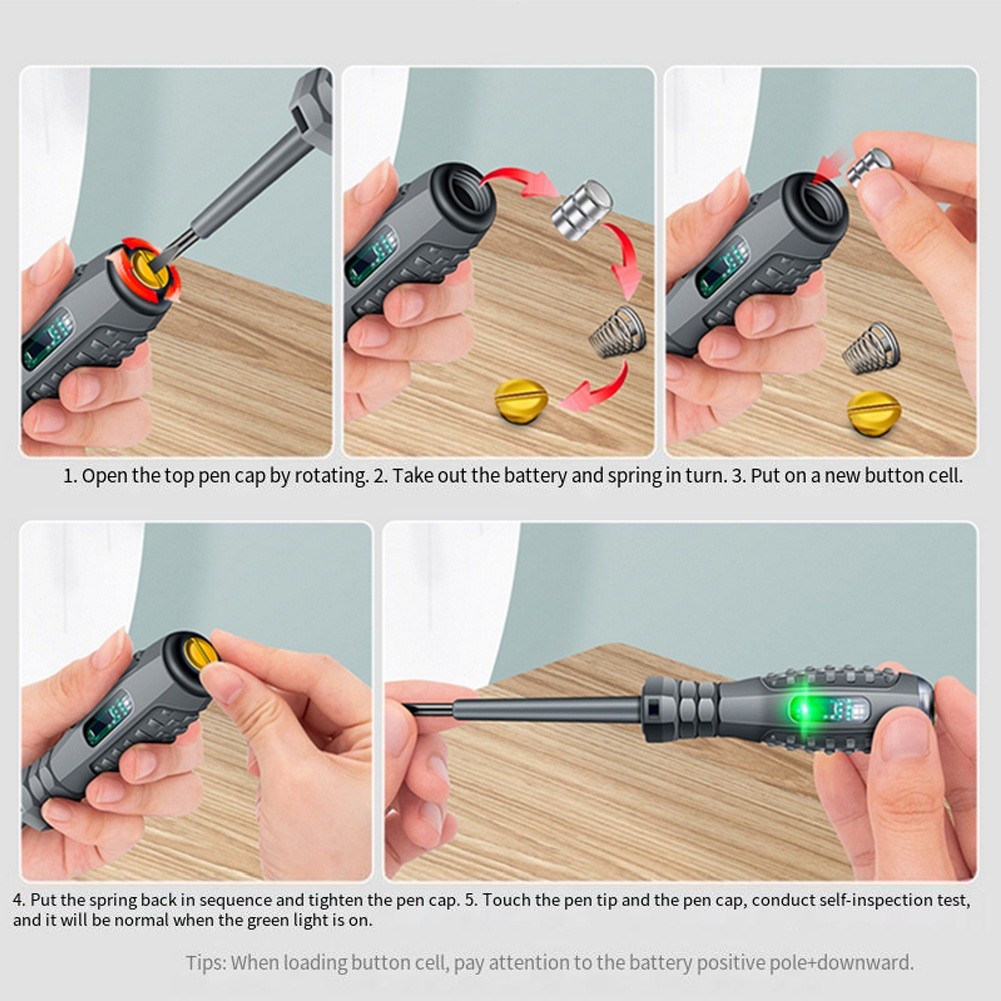 1. Open the top pen cap by rotating. 2. Take out the battery and spring in turn. 3. Put on a new button cell.

4. Put the spring back in sequence and tighten the pen cap. 5. Touch the pen tip and the pen cap, conduct self-inspection test, and it will be normal when the green light is on.

Tips: When loading button cell, pay attention to the battery positive pole+downward.