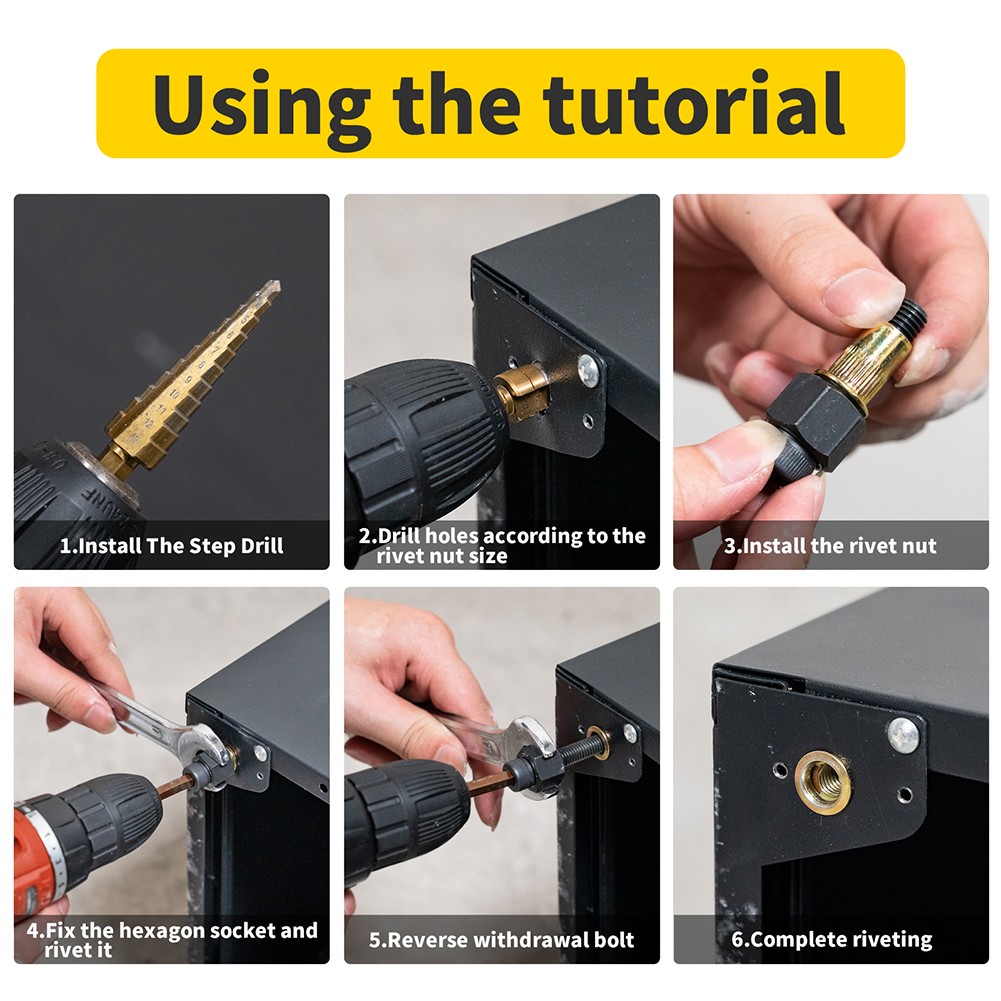 Using the tutorial

1.Install The Step Drill

2.Drill holes according to the rivet nut size

3.Install the rivet nut

4.Fix the hexagon socket and rivet it

5.Reverse withdrawal bolt

6.Complete riveting