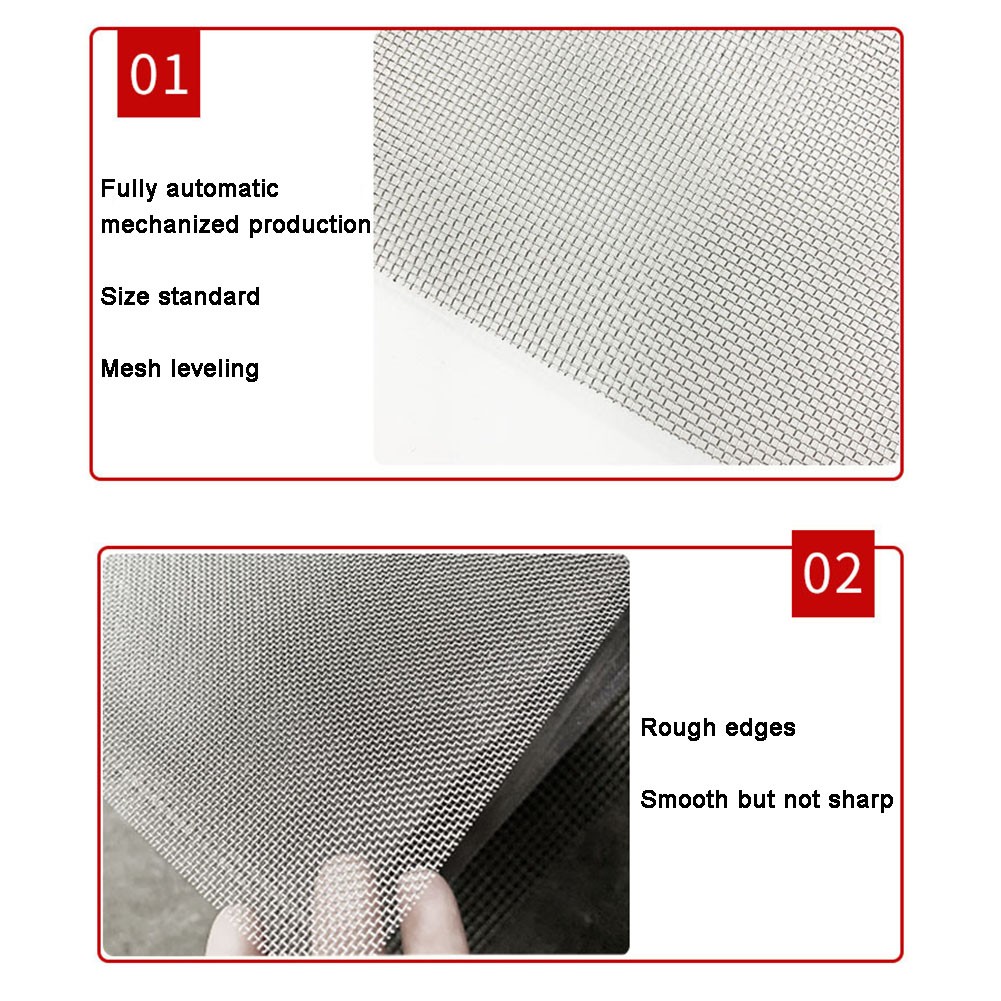 01

Fully automatic mechanized production

Size standard

Mesh leveling

02

Rough edges

Smooth but not sharp