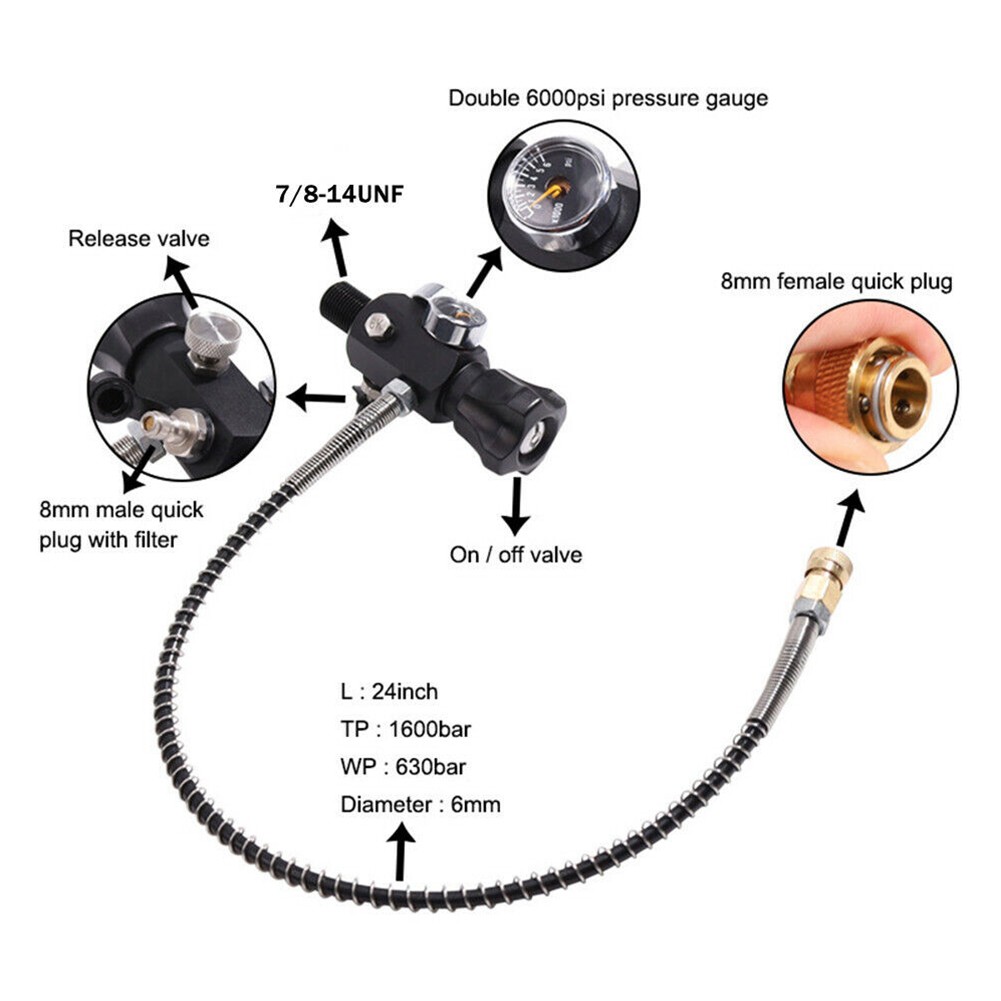 Double 6000psi pressure gauge

7/8-14UNF

Release valve

8mm female quick plug

8mm male quick plug with filter

On / off valve

L : 24inch
TP : 1600bar
WP : 630bar
Diameter : 6mm