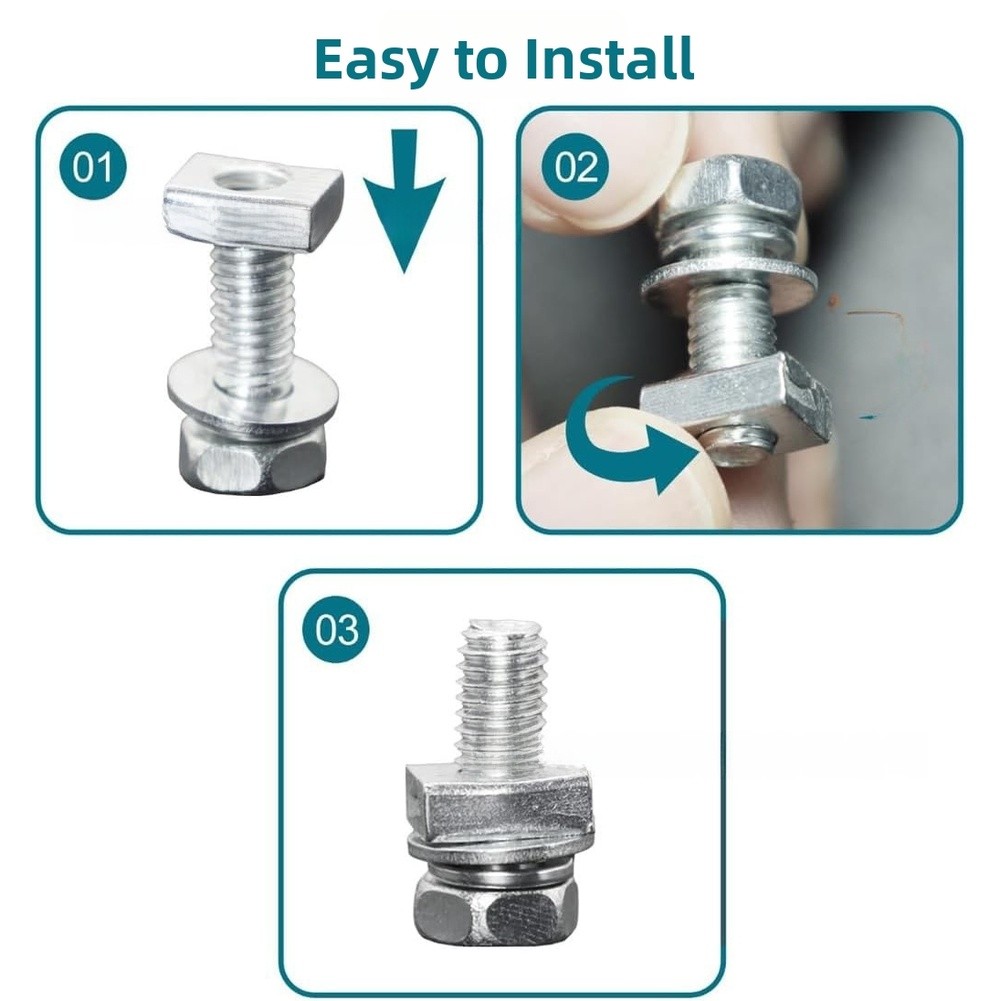 Easy to Install

01

02

03