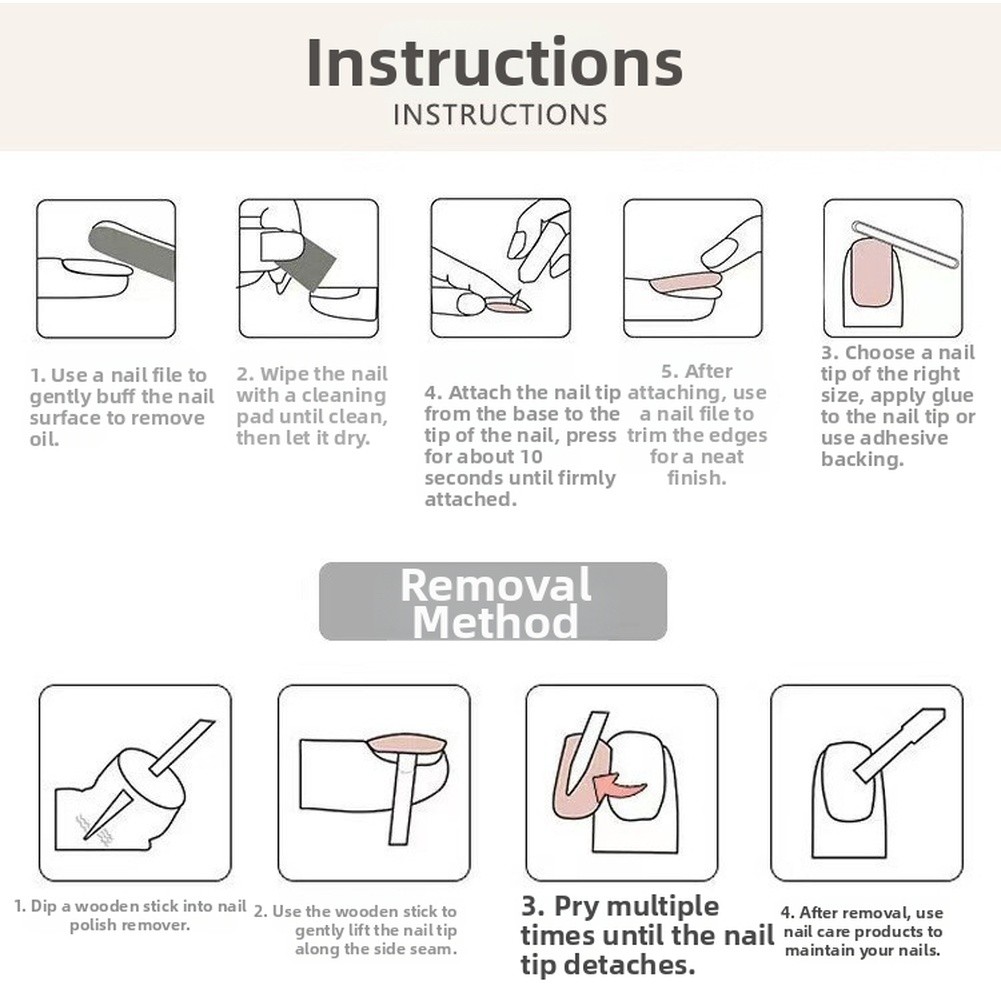 Instructions
INSTRUCTIONS

1. Use a nail file to gently buff the nail surface to remove oil.

2. Wipe the nail with a cleaning pad until clean, then let it dry.

4. Attach the nail tip from the base to the tip of the nail, press for about 10 seconds until firmly attached.

5. After attaching, use a nail file to trim the edges for a neat finish.

3. Choose a nail tip of the right size, apply glue to the nail tip or use adhesive backing.

Removal Method

1. Dip a wooden stick into nail polish remover.

2. Use the wooden stick to gently lift the nail tip along the side seam.

3. Pry multiple times until the nail tip detaches.

4. After removal, use nail care products to maintain your nails.