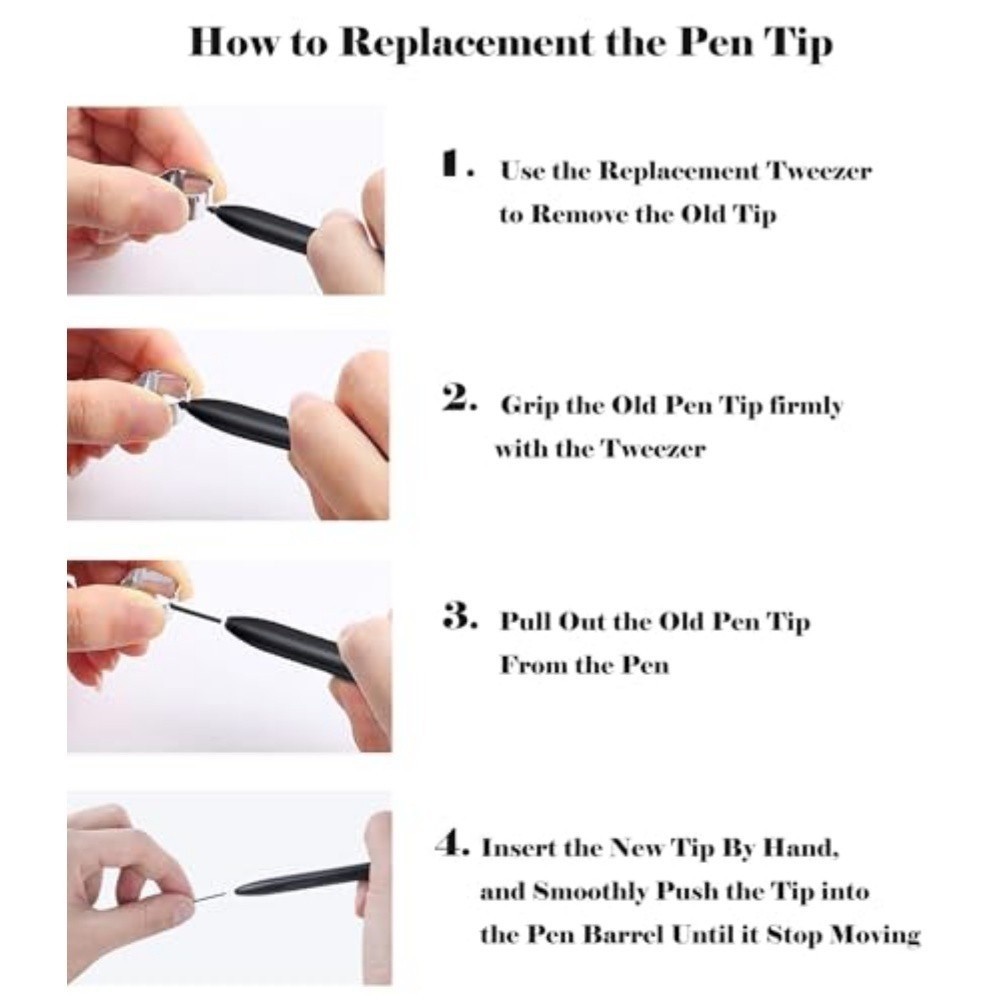 How to Replacement the Pen Tip

1. Use the Replacement Tweezer to Remove the Old Tip

2. Grip the Old Pen Tip firmly with the Tweezer

3. Pull Out the Old Pen Tip From the Pen

4. Insert the New Tip By Hand, and Smoothly Push the Tip into the Pen Barrel Until it Stop Moving