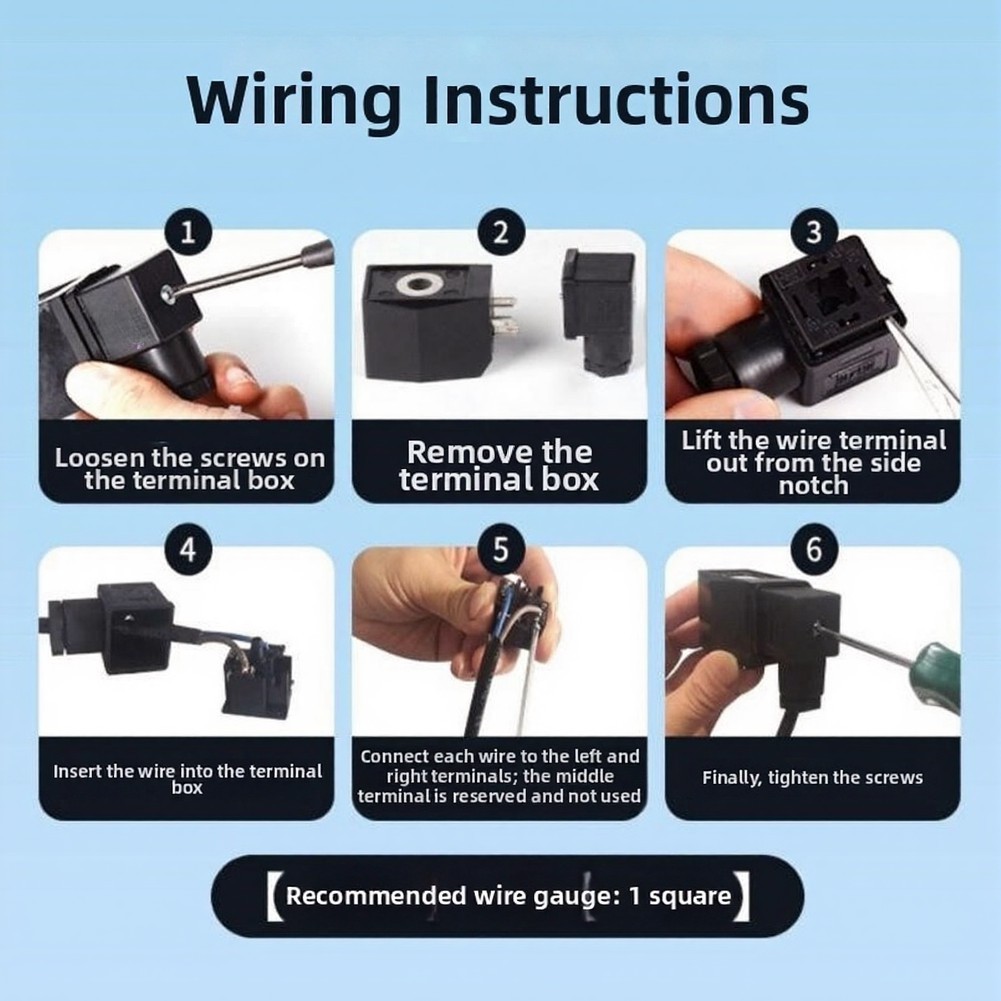 Wiring Instructions

1
Loosen the screws on the terminal box

2
Remove the terminal box

3
Lift the wire terminal out from the side notch

4
Insert the wire into the terminal box

5
Connect each wire to the left and right terminals; the middle terminal is reserved and not used

6
Finally, tighten the screws

【Recommended wire gauge: 1 square】