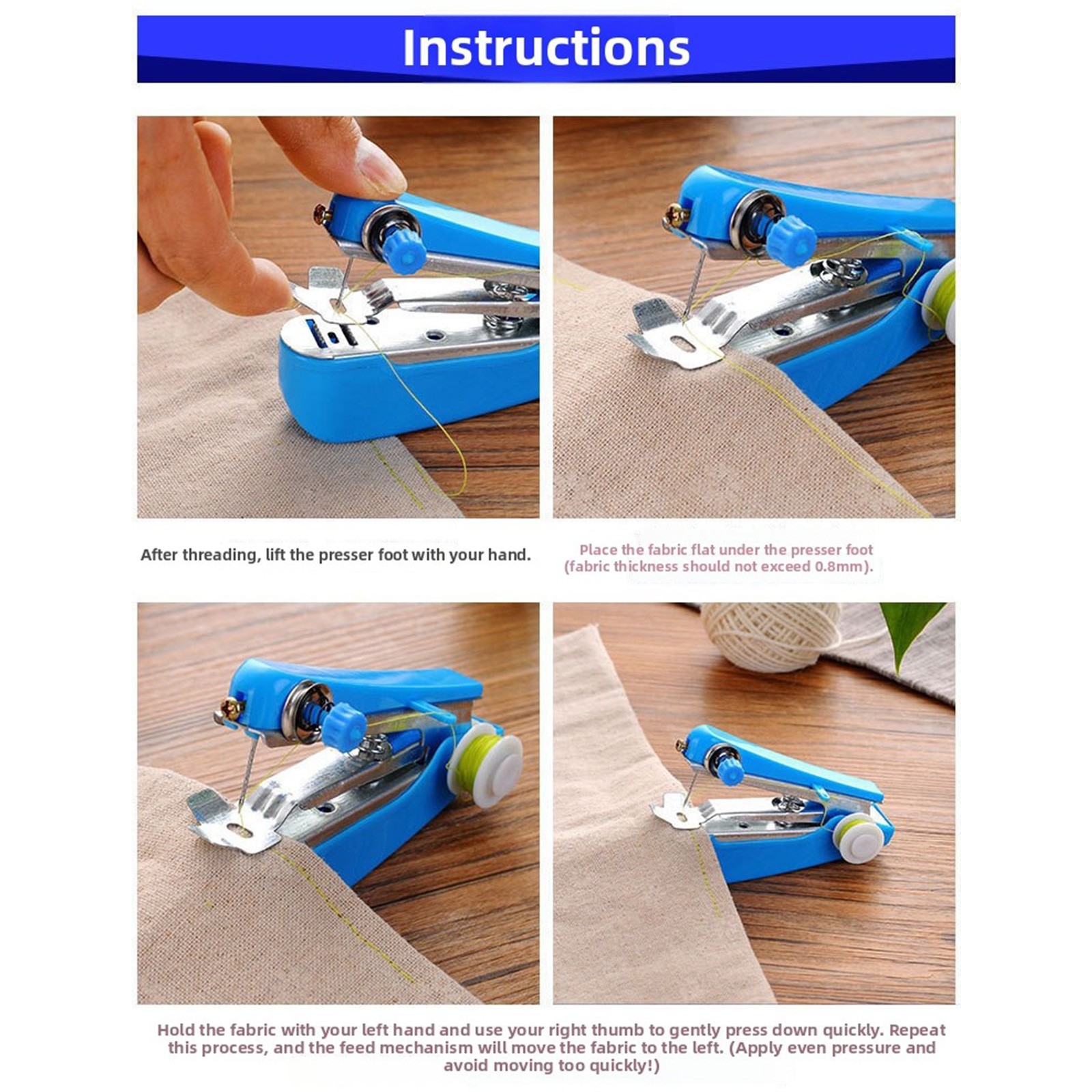 Instructions

After threading, lift the presser foot with your hand.

Place the fabric flat under the presser foot (fabric thickness should not exceed 0.8mm).

Hold the fabric with your left hand and use your right thumb to gently press down quickly. Repeat this process, and the feed mechanism will move the fabric to the left. (Apply even pressure and avoid moving too quickly!)