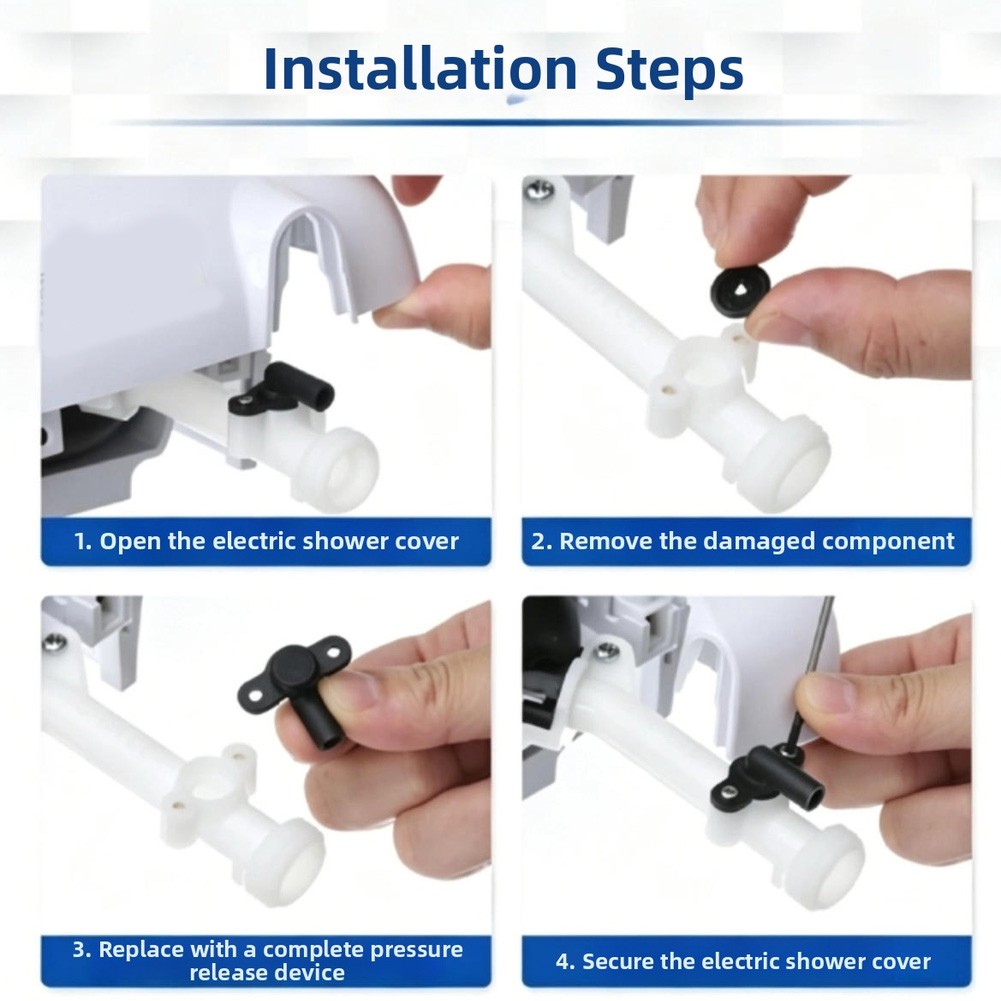 Installation Steps

1. Open the electric shower cover

2. Remove the damaged component

3. Replace with a complete pressure release device

4. Secure the electric shower cover