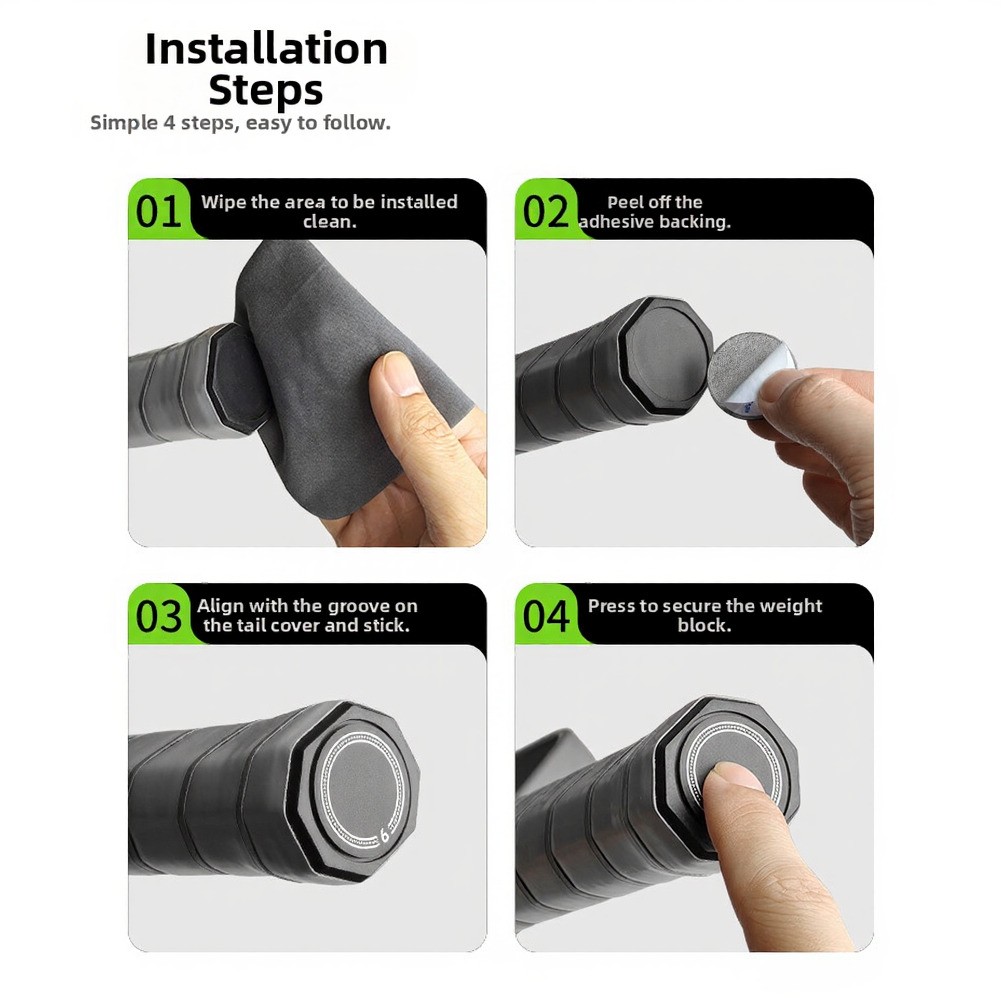 Installation Steps
Simple 4 steps, easy to follow.

01 Wipe the area to be installed clean.

02 Peel off the adhesive backing.

03 Align with the groove on the tail cover and stick.

04 Press to secure the weight block.

6