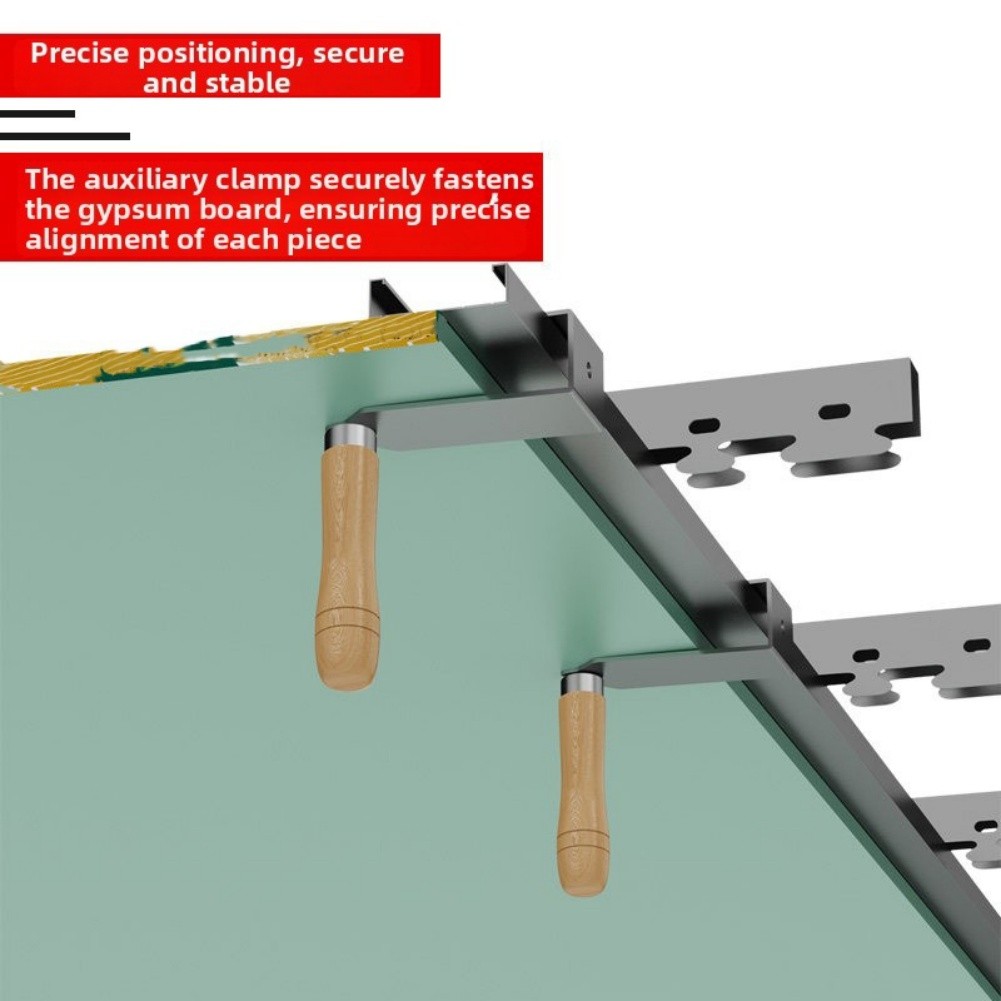 Precise positioning, secure and stable

The auxiliary clamp securely fastens the gypsum board, ensuring precise alignment of each piece