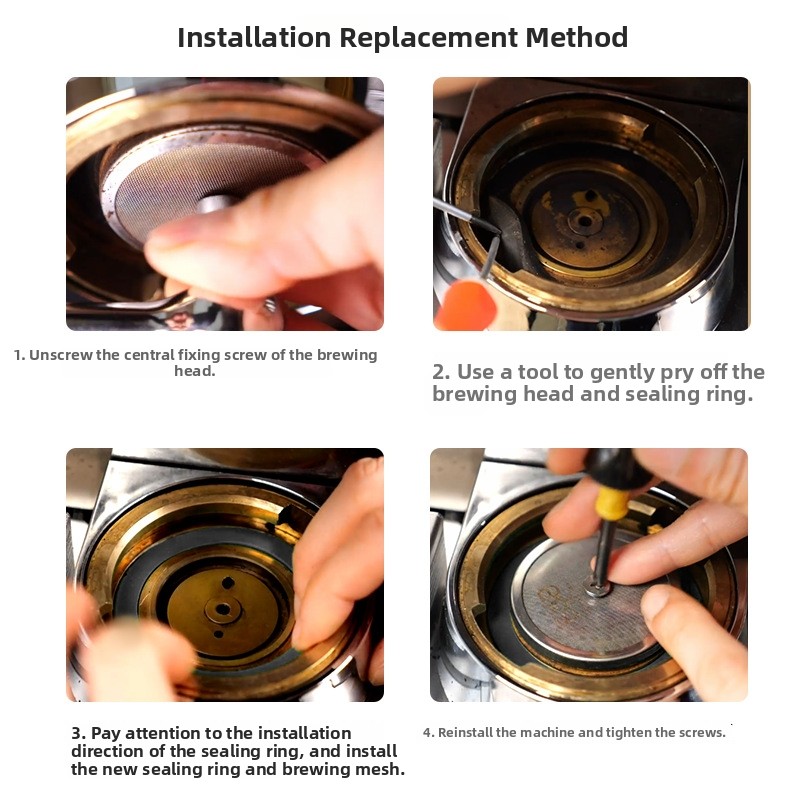 Installation Replacement Method

1. Unscrew the central fixing screw of the brewing head.

2. Use a tool to gently pry off the brewing head and sealing ring.

3. Pay attention to the installation direction of the sealing ring, and install the new sealing ring and brewing mesh.

4. Reinstall the machine and tighten the screws.