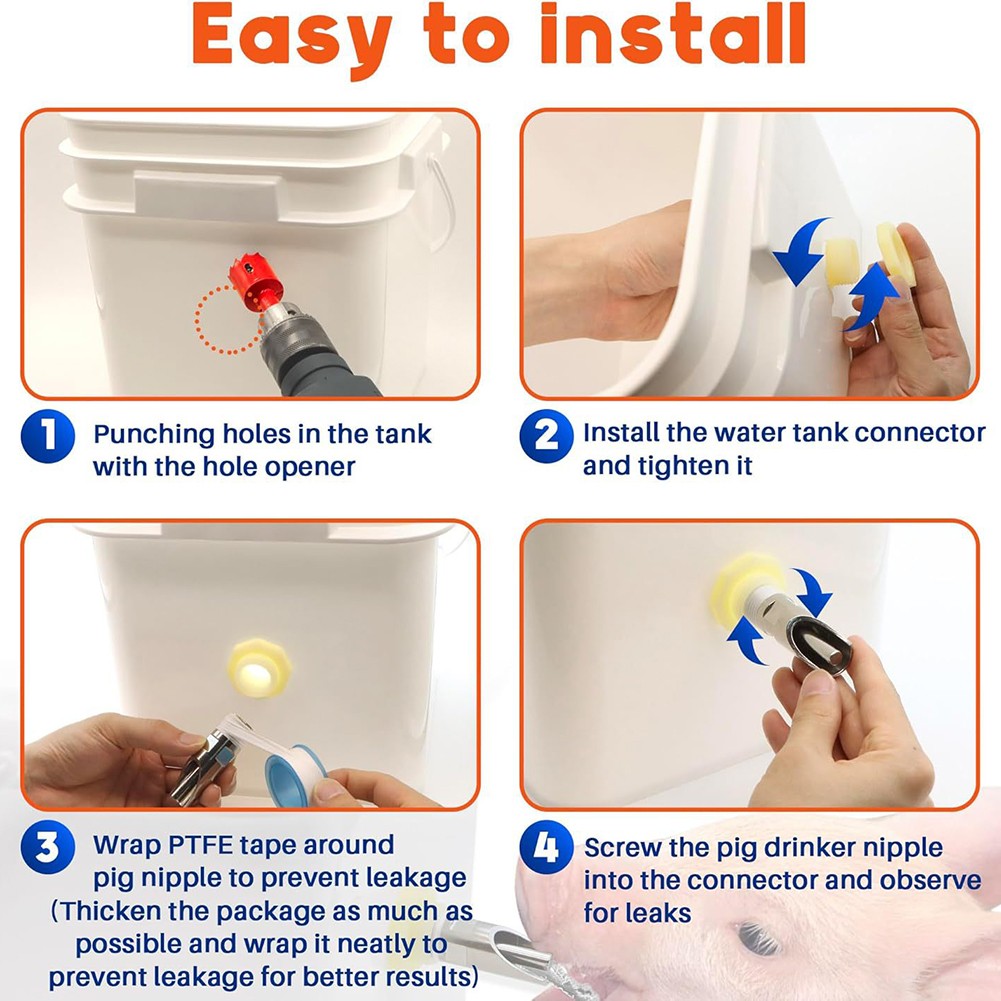 Easy to install

1 Punching holes in the tank with the hole opener

2 Install the water tank connector and tighten it

3 Wrap PTFE tape around pig nipple to prevent leakage (Thicken the package as much as possible and wrap it neatly to prevent leakage for better results)

4 Screw the pig drinker nipple into the connector and observe for leaks