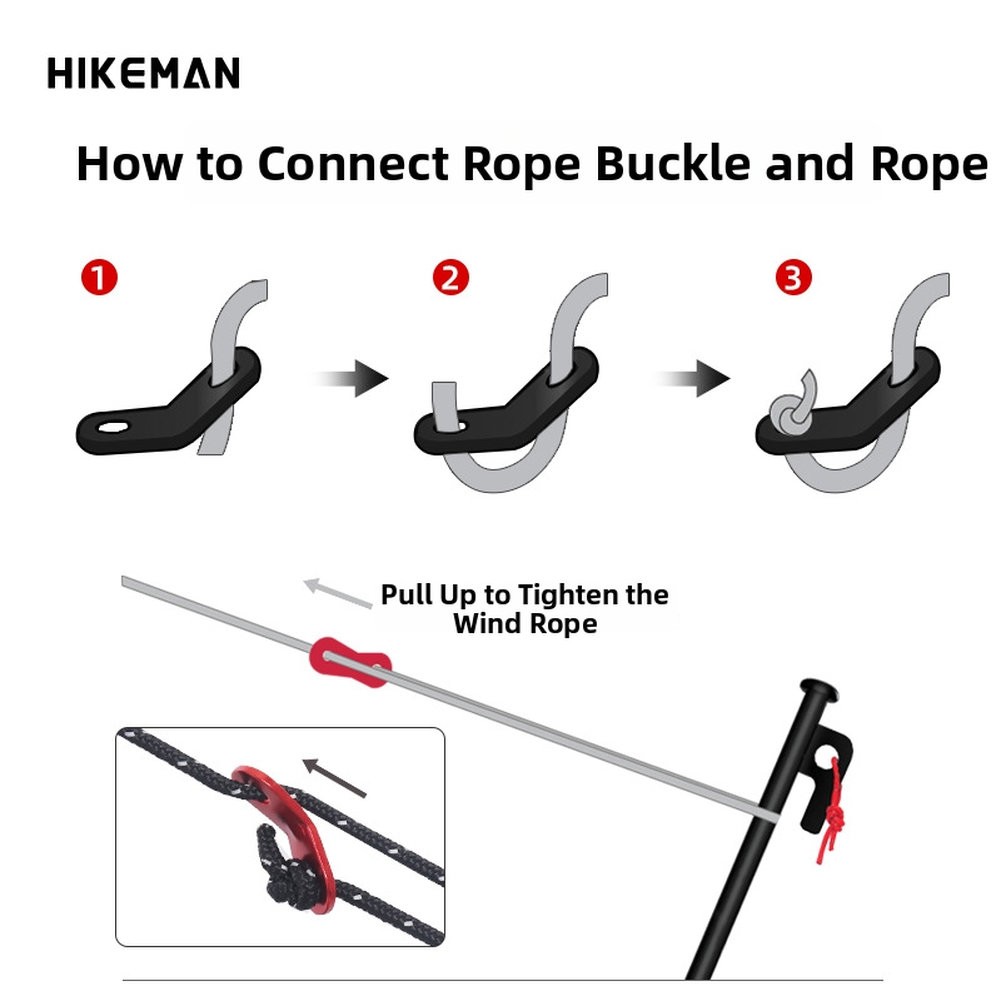 HIKEMAN

How to Connect Rope Buckle and Rope

1

2

3

Pull Up to Tighten the Wind Rope