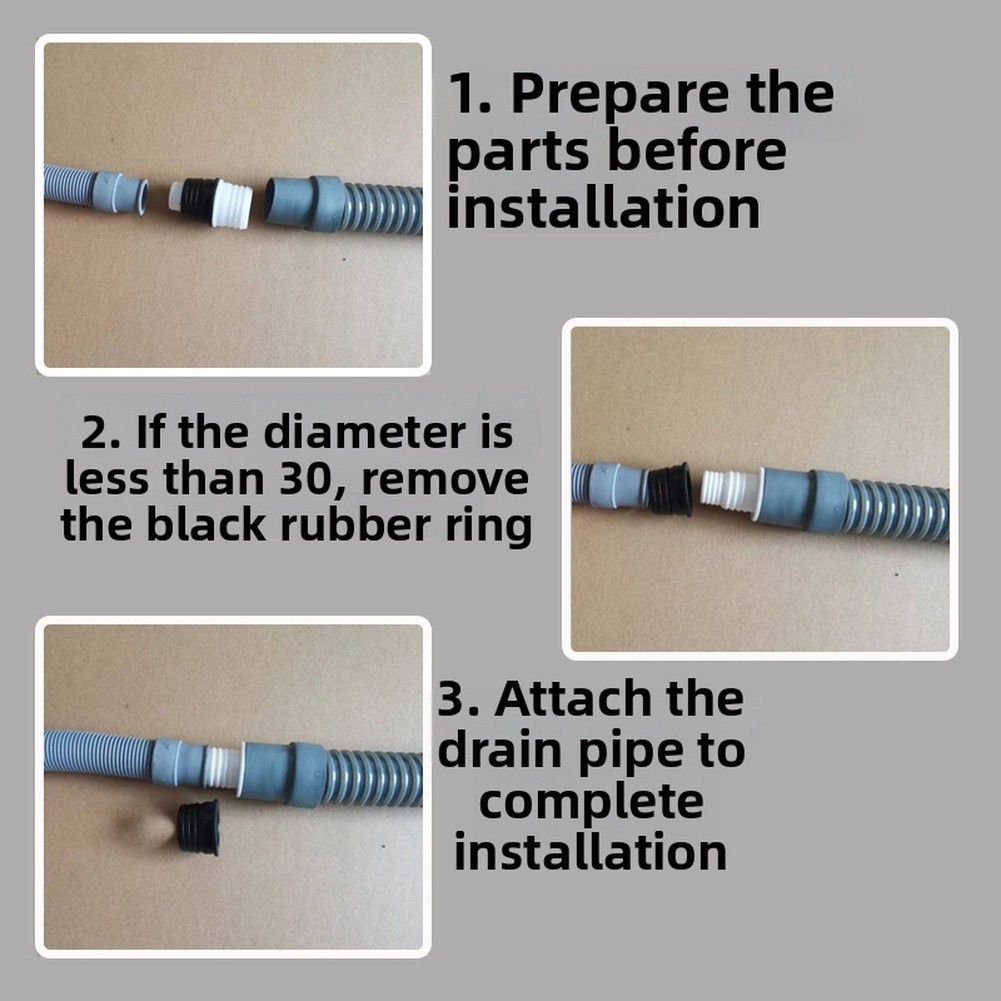 1. Prepare the parts before installation

2. If the diameter is less than 30, remove the black rubber ring

3. Attach the drain pipe to complete installation