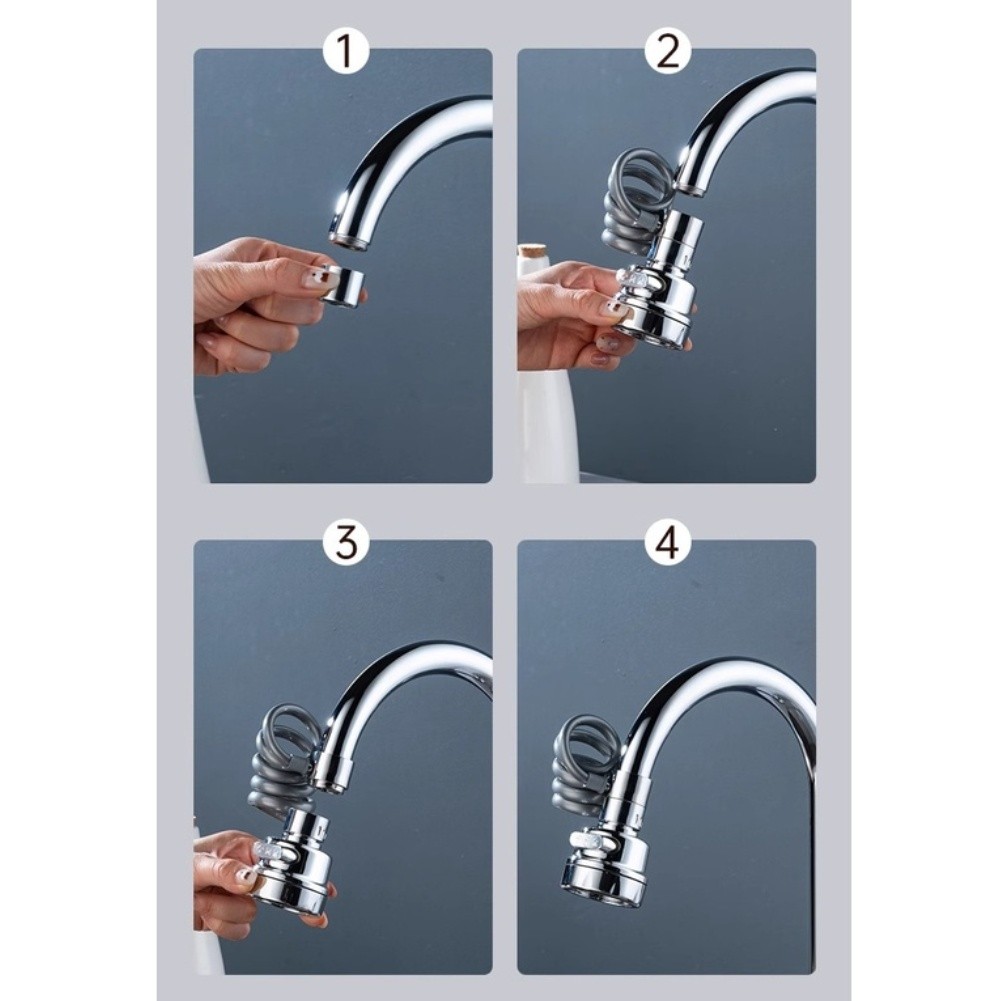 1

2

3

4