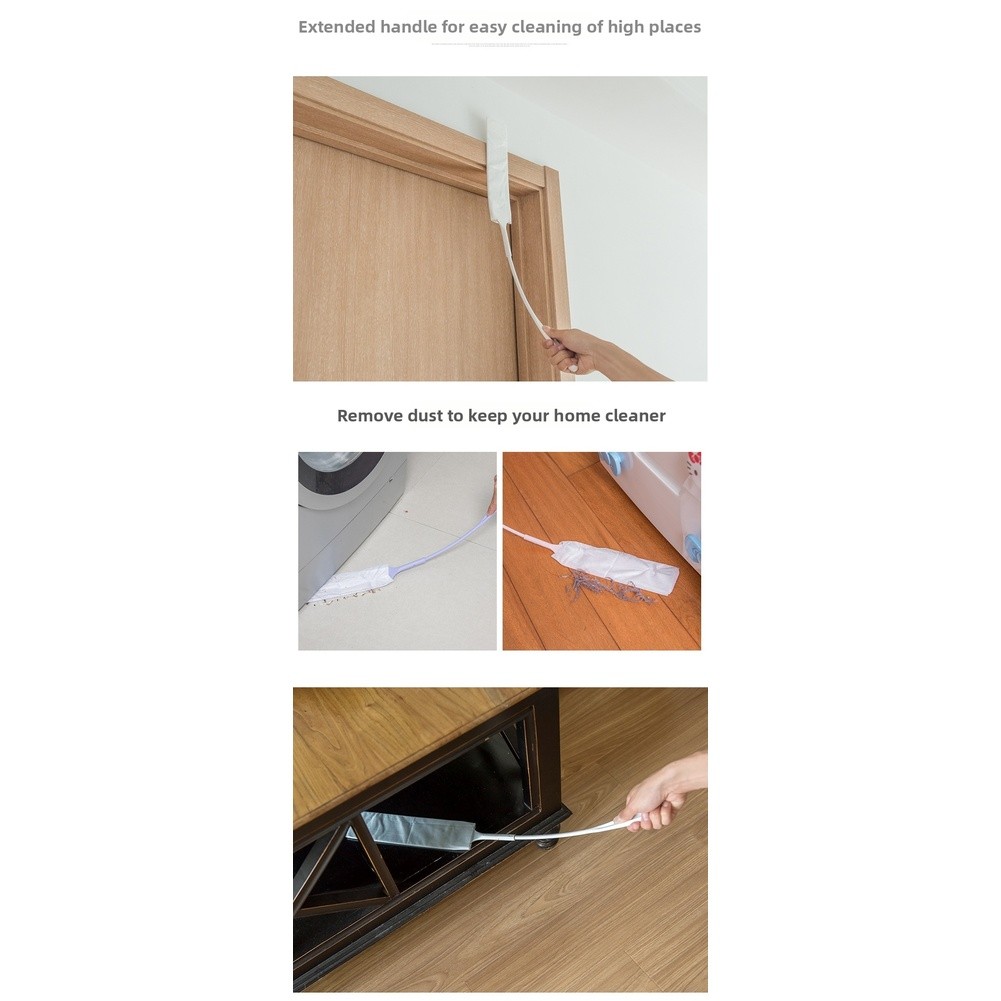 Extended handle for easy cleaning of high places

Remove dust to keep your home cleaner