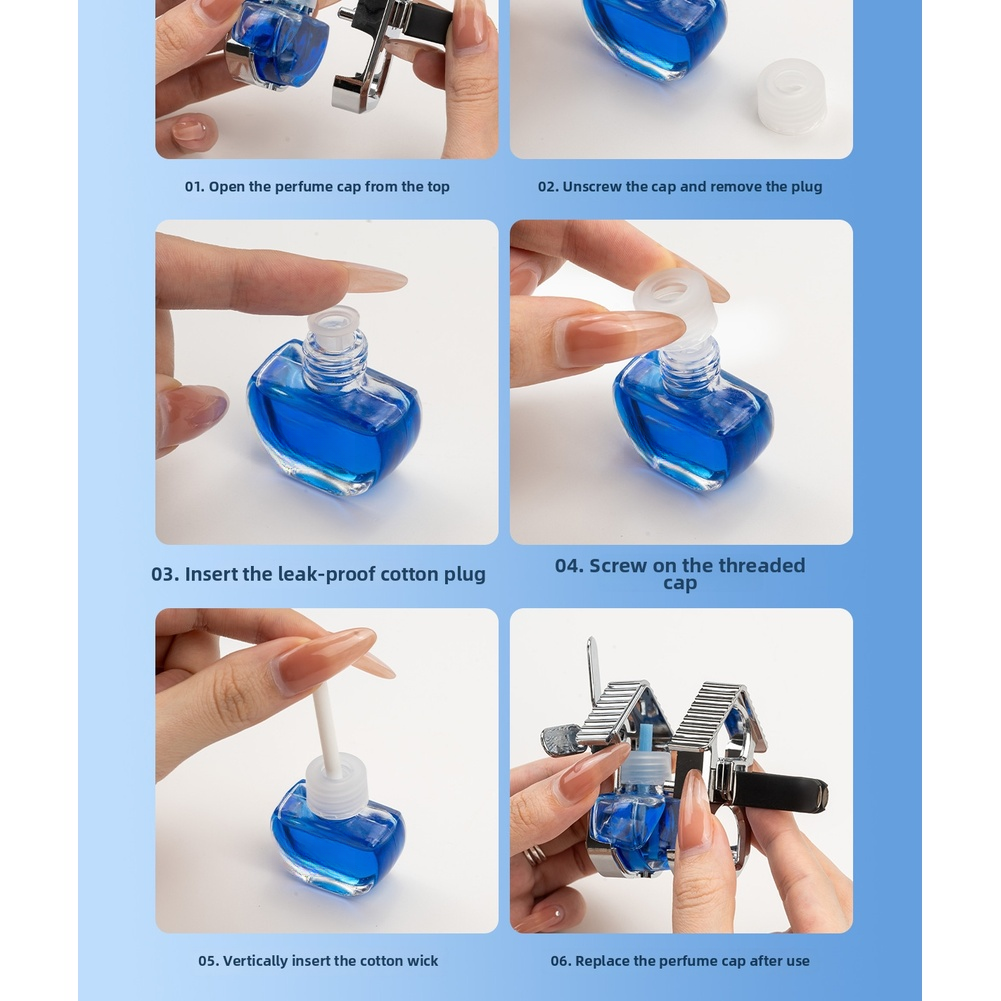 01. Open the perfume cap from the top

02. Unscrew the cap and remove the plug

03. Insert the leak-proof cotton plug

04. Screw on the threaded cap

05. Vertically insert the cotton wick

06. Replace the perfume cap after use