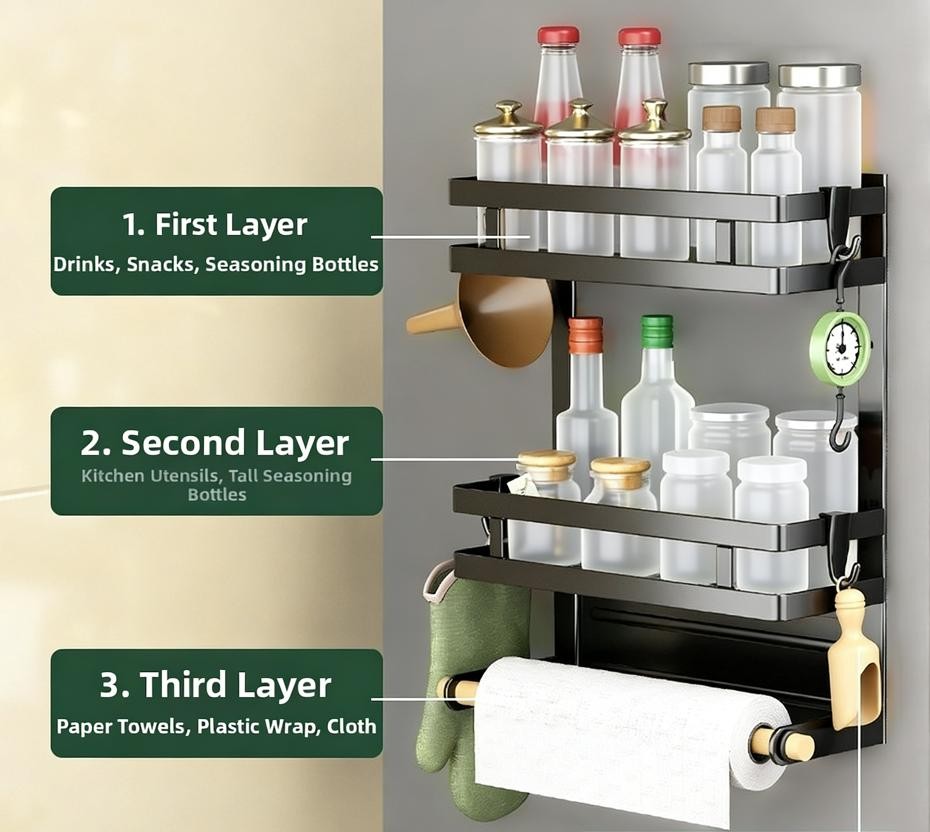 1. First Layer
Drinks, Snacks, Seasoning Bottles

2. Second Layer
Kitchen Utensils, Tall Seasoning Bottles

3. Third Layer
Paper Towels, Plastic Wrap, Cloth