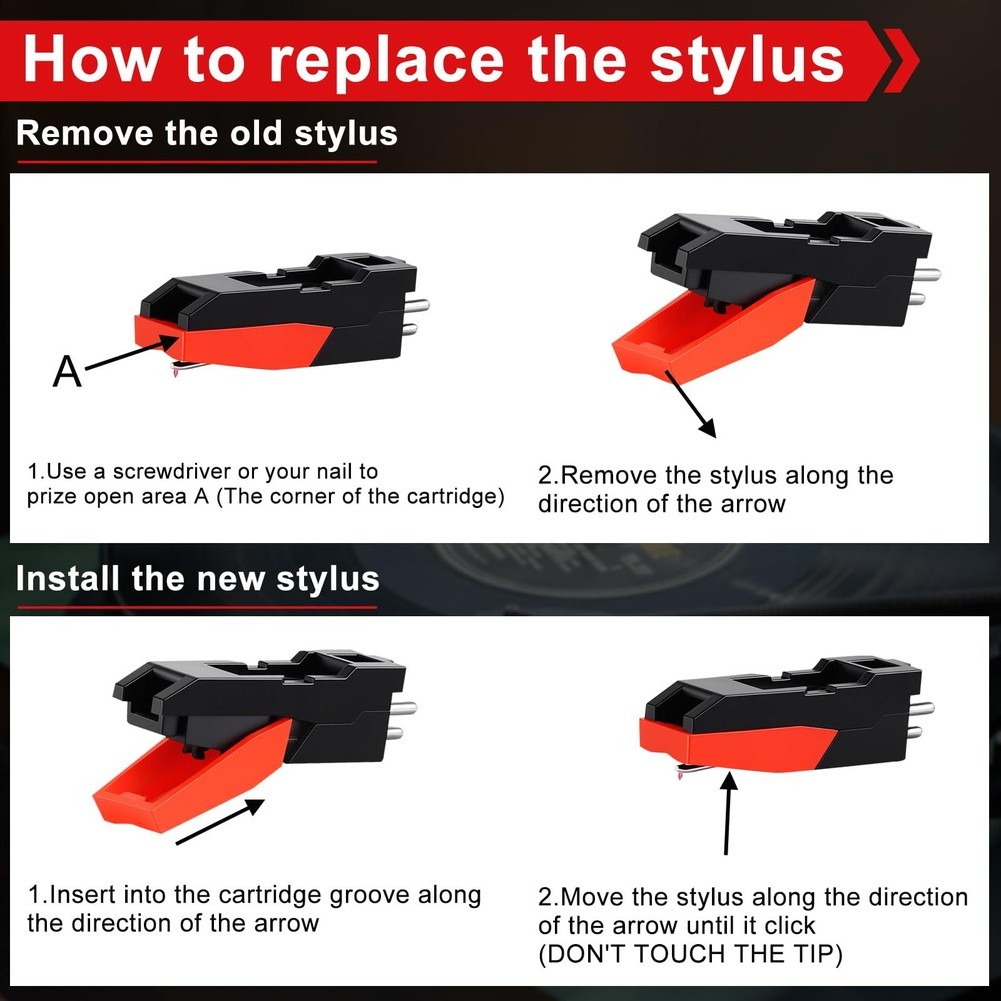 How to replace the stylus

Remove the old stylus

A

1.Use a screwdriver or your nail to prize open area A (The corner of the cartridge)

2.Remove the stylus along the direction of the arrow

Install the new stylus

1.Insert into the cartridge groove along the direction of the arrow

2.Move the stylus along the direction of the arrow until it click (DON'T TOUCH THE TIP)