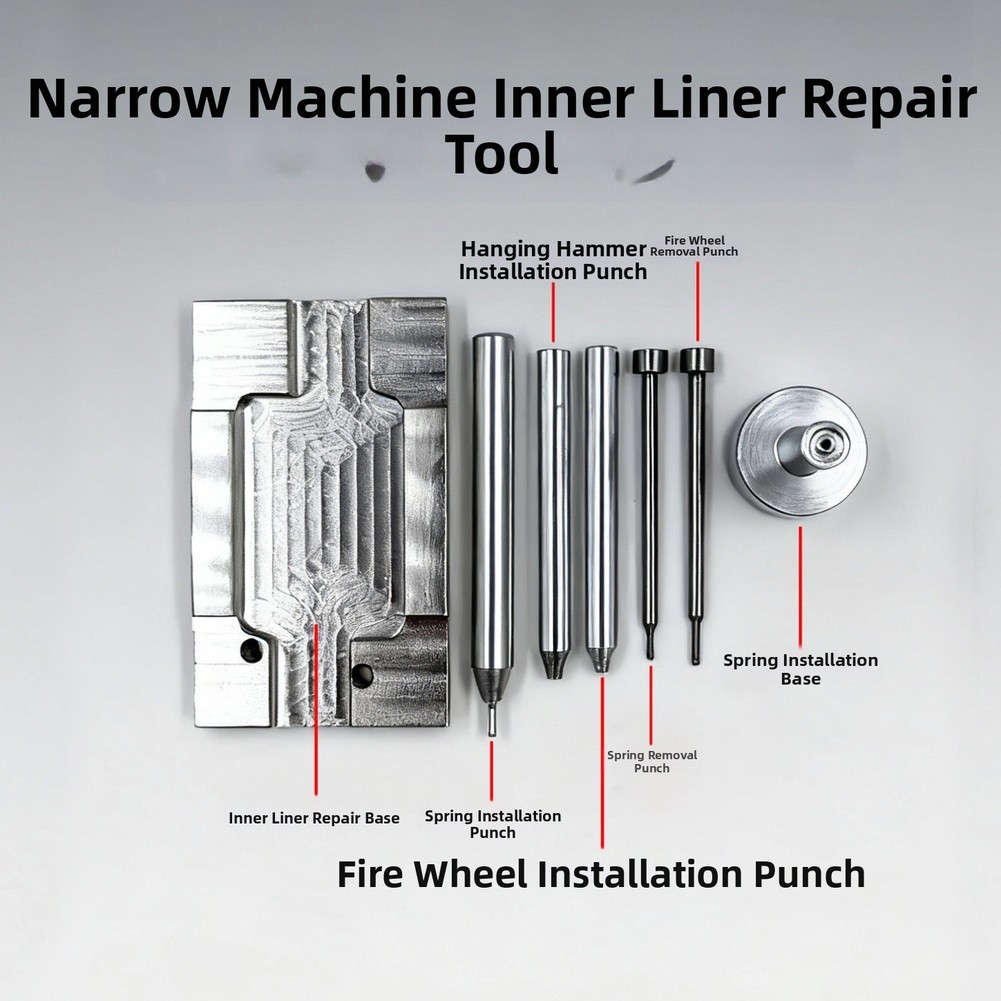 Narrow Machine Inner Liner Repair Tool

Hanging Hammer Installation Punch

Fire Wheel Removal Punch

Spring Installation Base

Spring Removal Punch

Inner Liner Repair Base

Spring Installation Punch

Fire Wheel Installation Punch