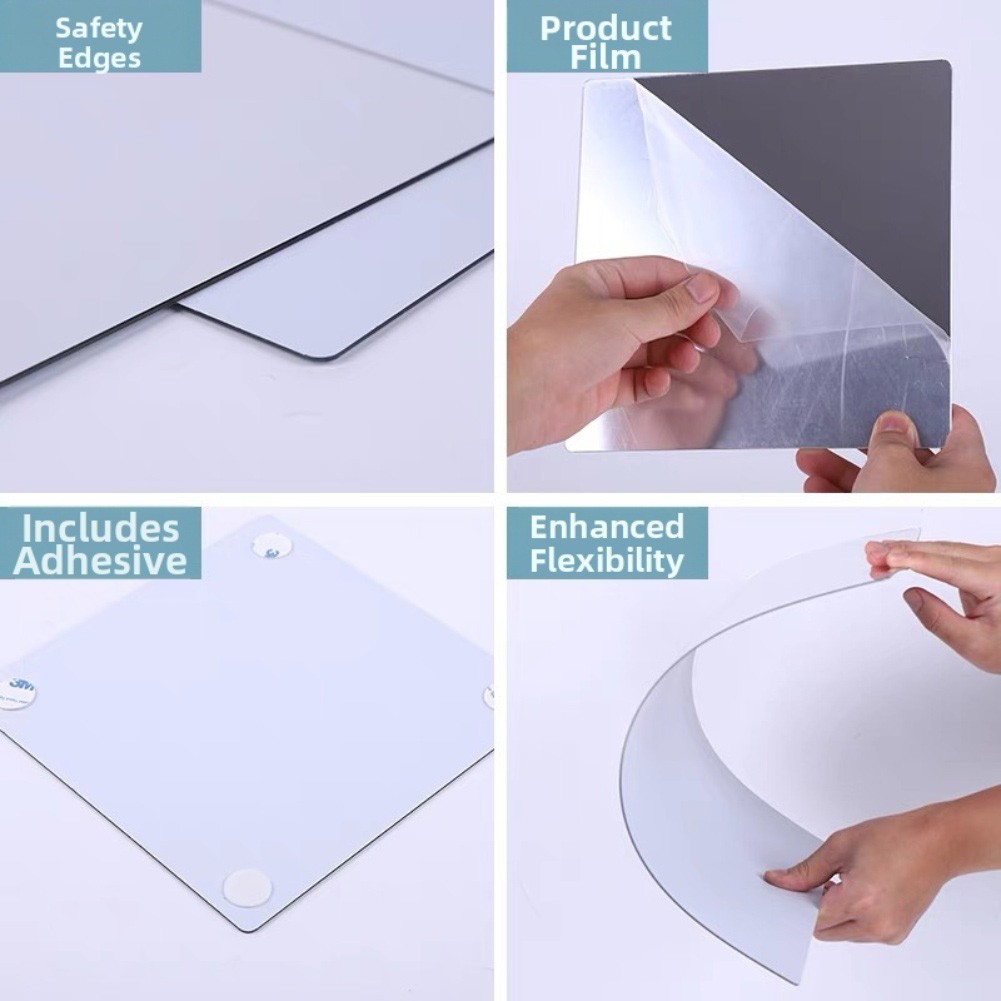 Safety Edges

Product Film

Includes Adhesive

3M

Enhanced Flexibility