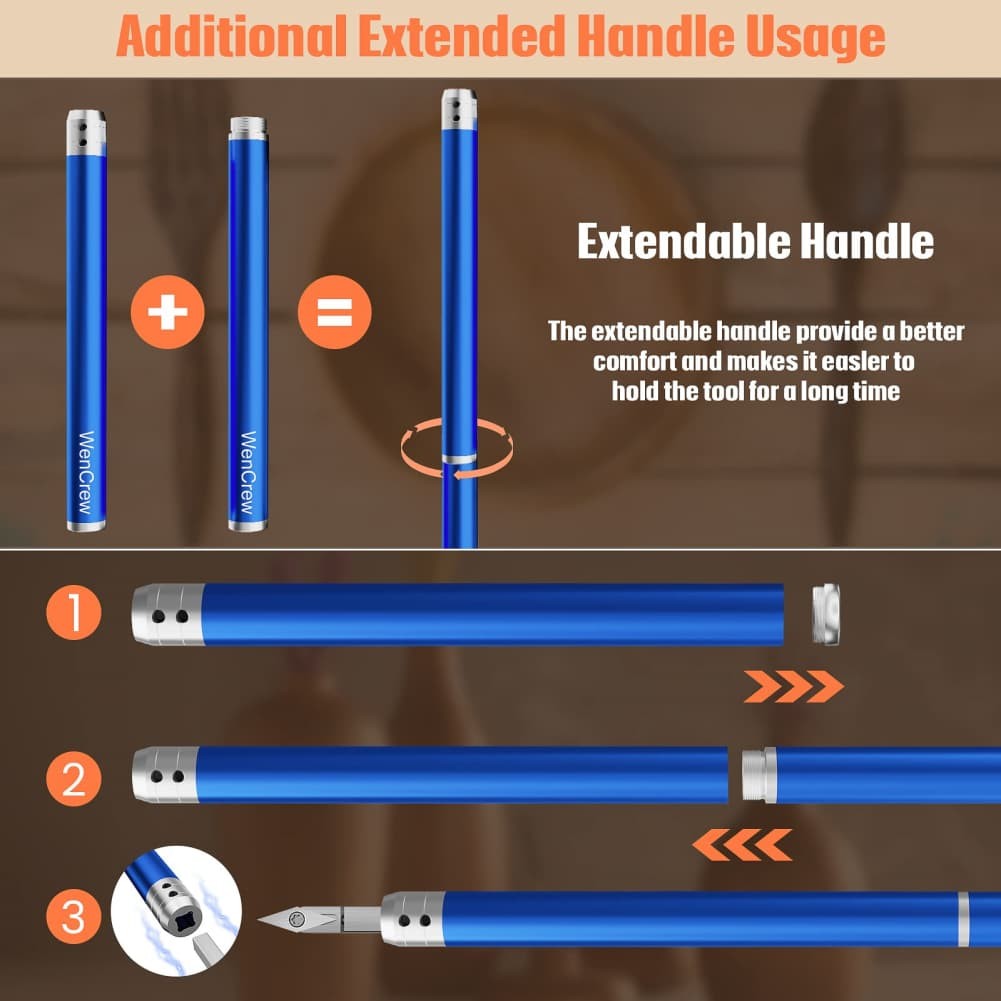 Additional Extended Handle Usage

WenCrew

+

WenCrew

=

Extendable Handle

The extendable handle provide a better comfort and makes it easier to hold the tool for a long time

1

2

3