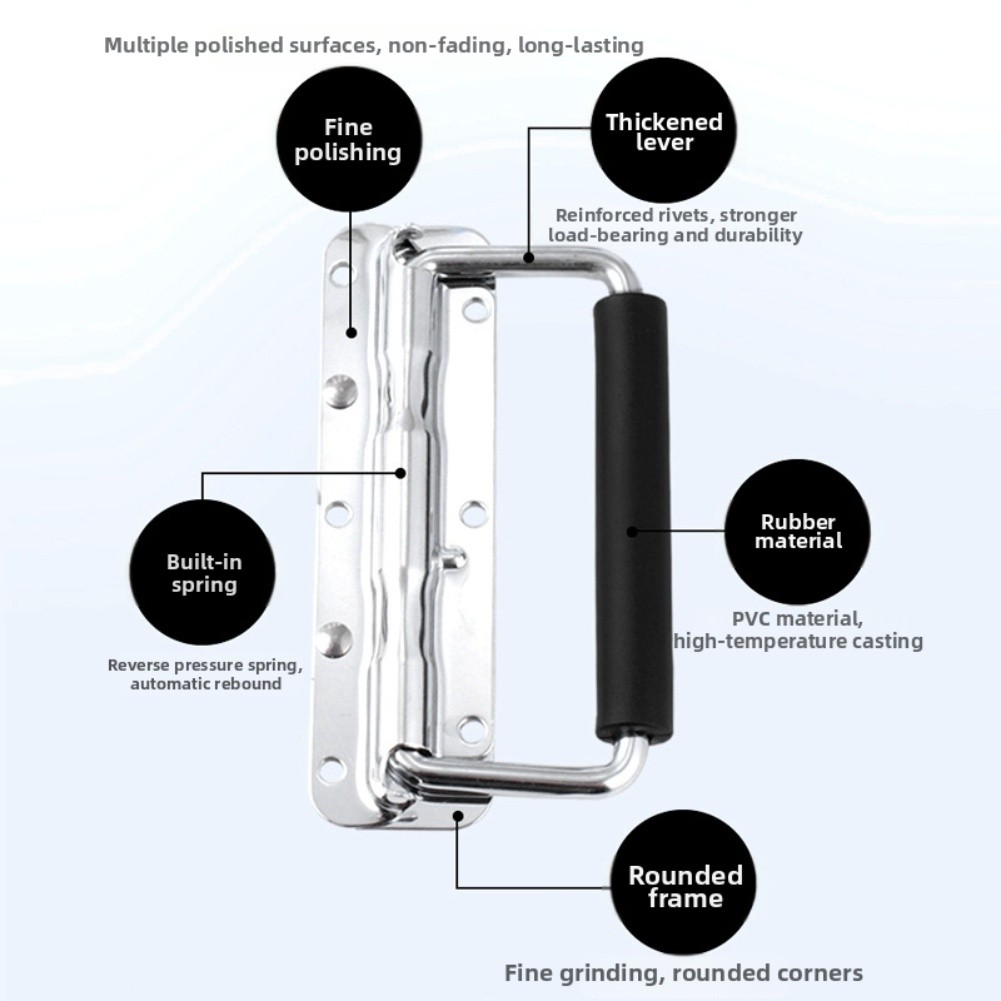 Multiple polished surfaces, non-fading, long-lasting

Fine polishing

Thickened lever

Reinforced rivets, stronger load-bearing and durability

Built-in spring

Reverse pressure spring, automatic rebound

Rubber material

PVC material, high-temperature casting

Rounded frame

Fine grinding, rounded corners