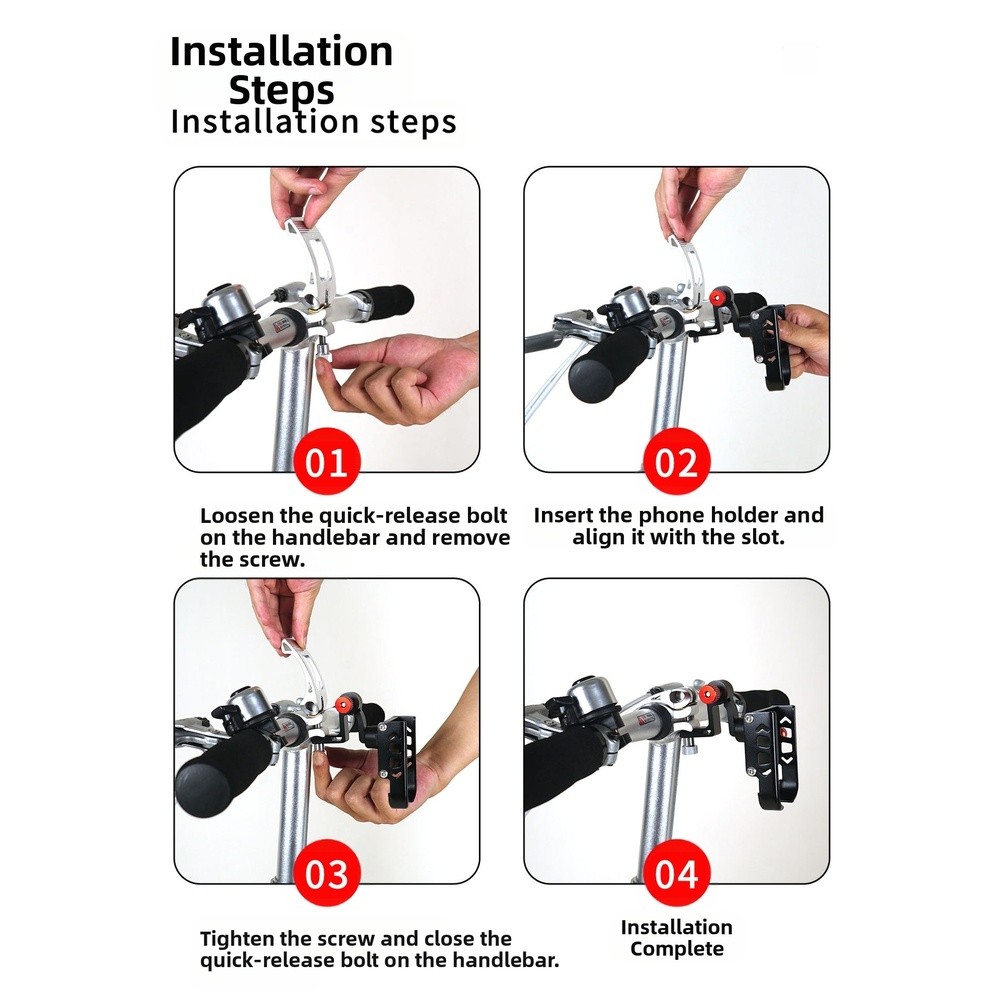 Installation Steps
Installation steps

01

Loosen the quick-release bolt on the handlebar and remove the screw.

02

Insert the phone holder and align it with the slot.

03

Tighten the screw and close the quick-release bolt on the handlebar.

04

Installation Complete