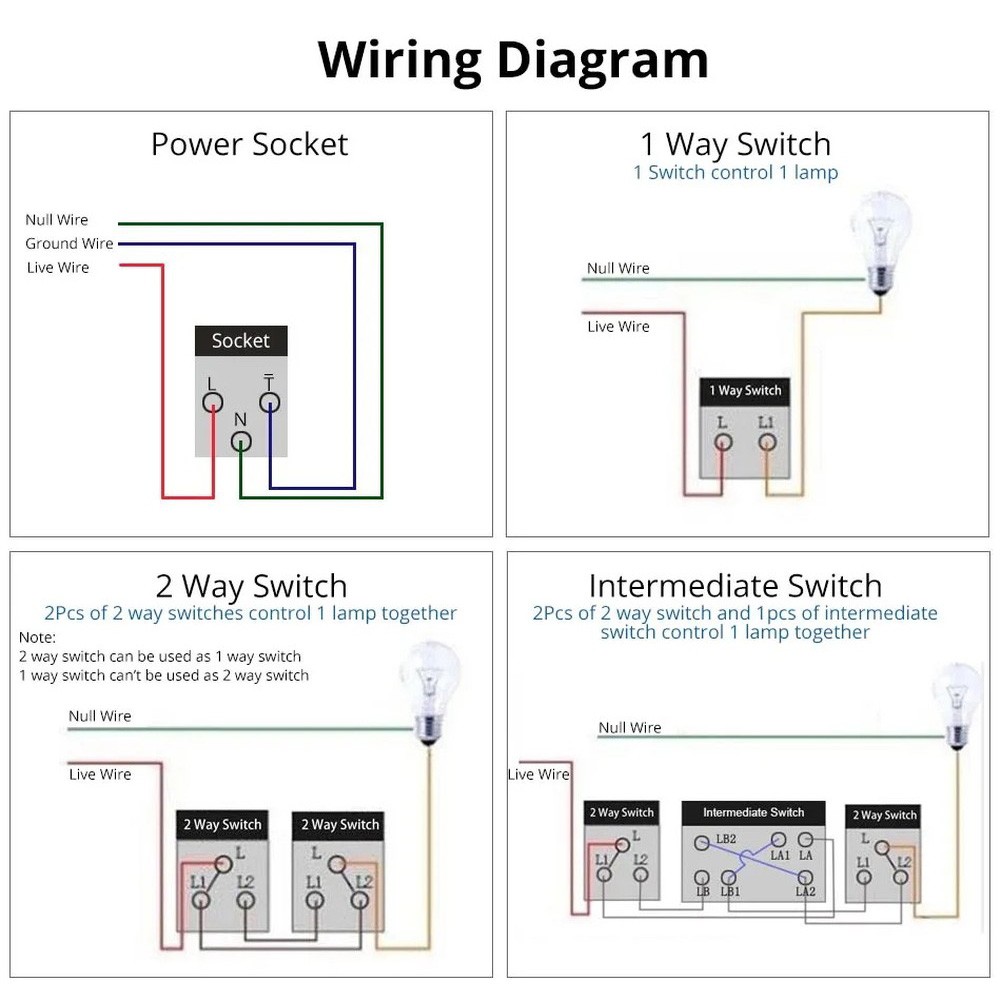 Wiring Diagram

Power Socket

Null Wire
Ground Wire
Live Wire

Socket
L
T
N

1 Way Switch
1 Switch control 1 lamp

Null Wire
Live Wire

1 Way Switch
L
L1

2 Way Switch
2Pcs of 2 way switches control 1 lamp together
Note:
2 way switch can be used as 1 way switch
1 way switch can't be used as 2 way switch

Null Wire
Live Wire

2 Way Switch
L
L1
L2

2 Way Switch
L
L1
L2

Intermediate Switch
2Pcs of 2 way switch and 1pcs of intermediate switch control 1 lamp together

Null Wire
Live Wire

2 Way Switch
L
L1
L2

Intermediate Switch
LB2
LA1
LA
LB
LB1
LA2

2 Way Switch
L
L1
L2