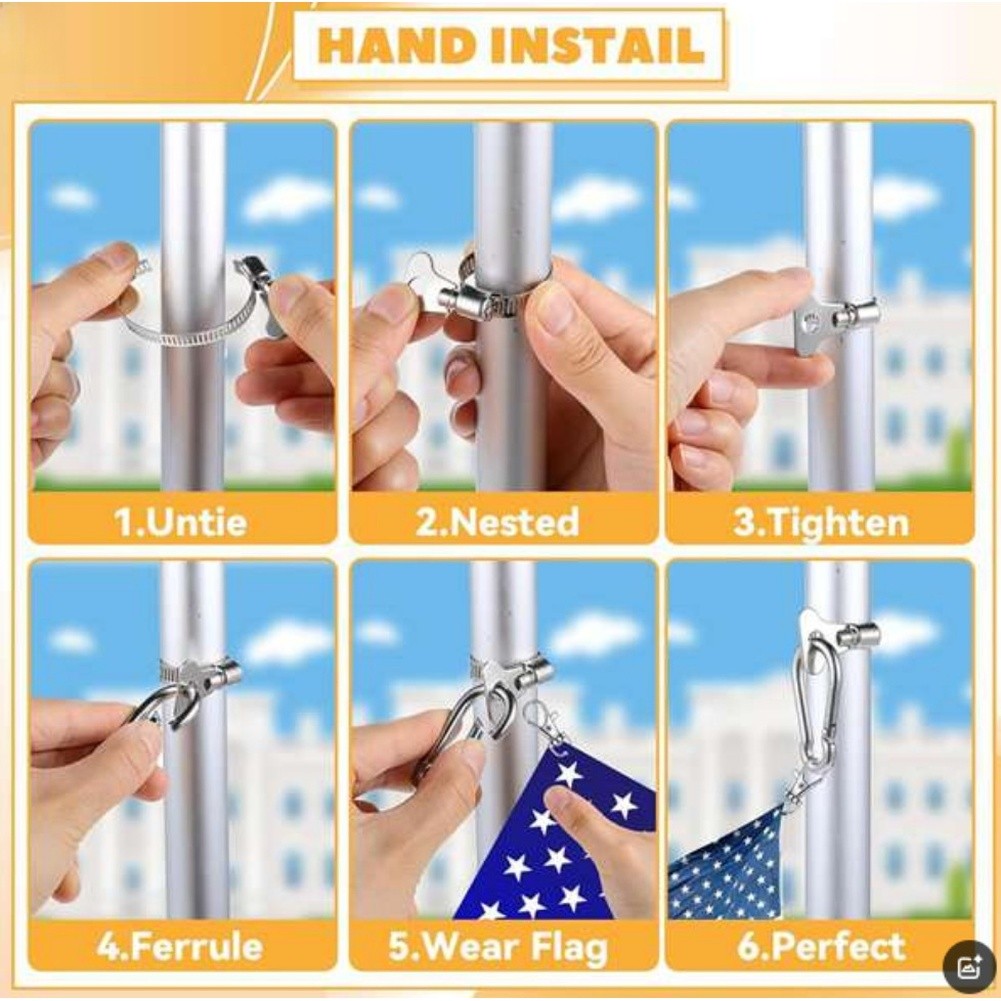 HAND INSTAIL

1.Untie

2.Nested

3.Tighten

4.Ferrule

5.Wear Flag

6.Perfect