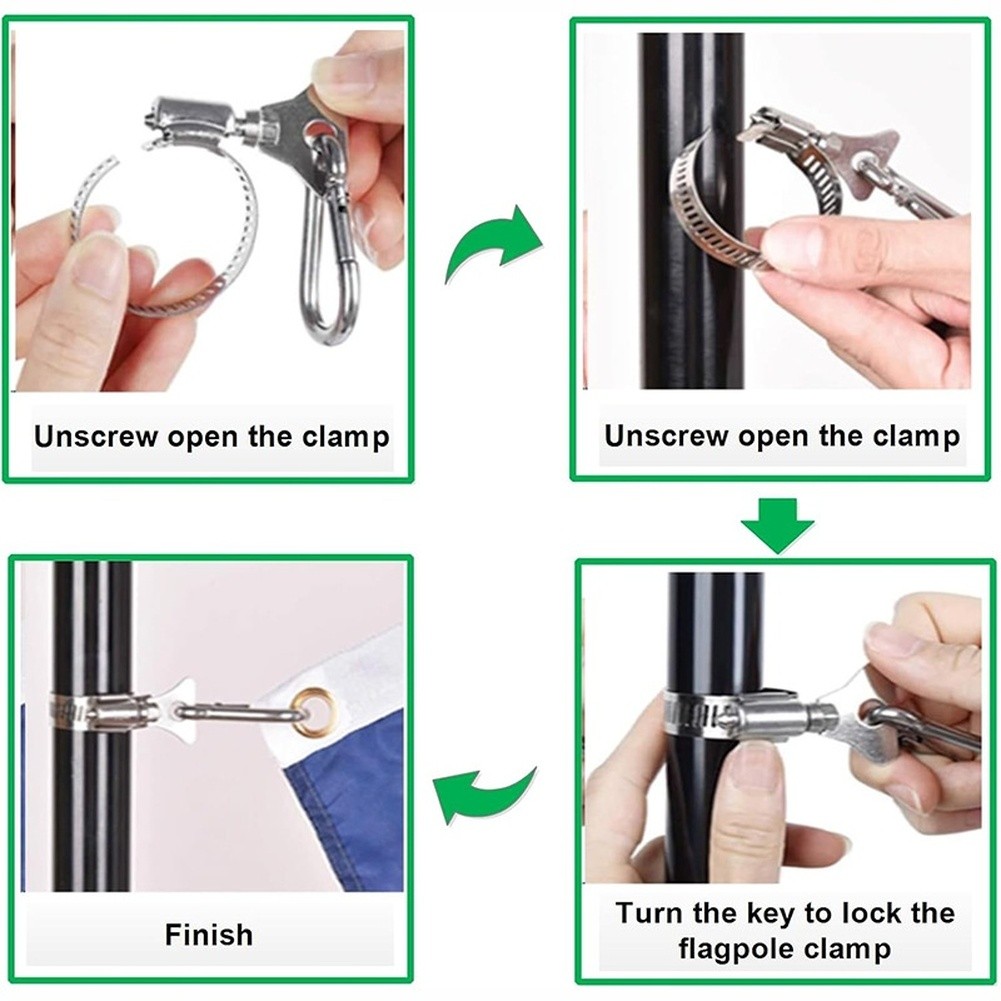 Unscrew open the clamp

Unscrew open the clamp

Turn the key to lock the flagpole clamp

Finish