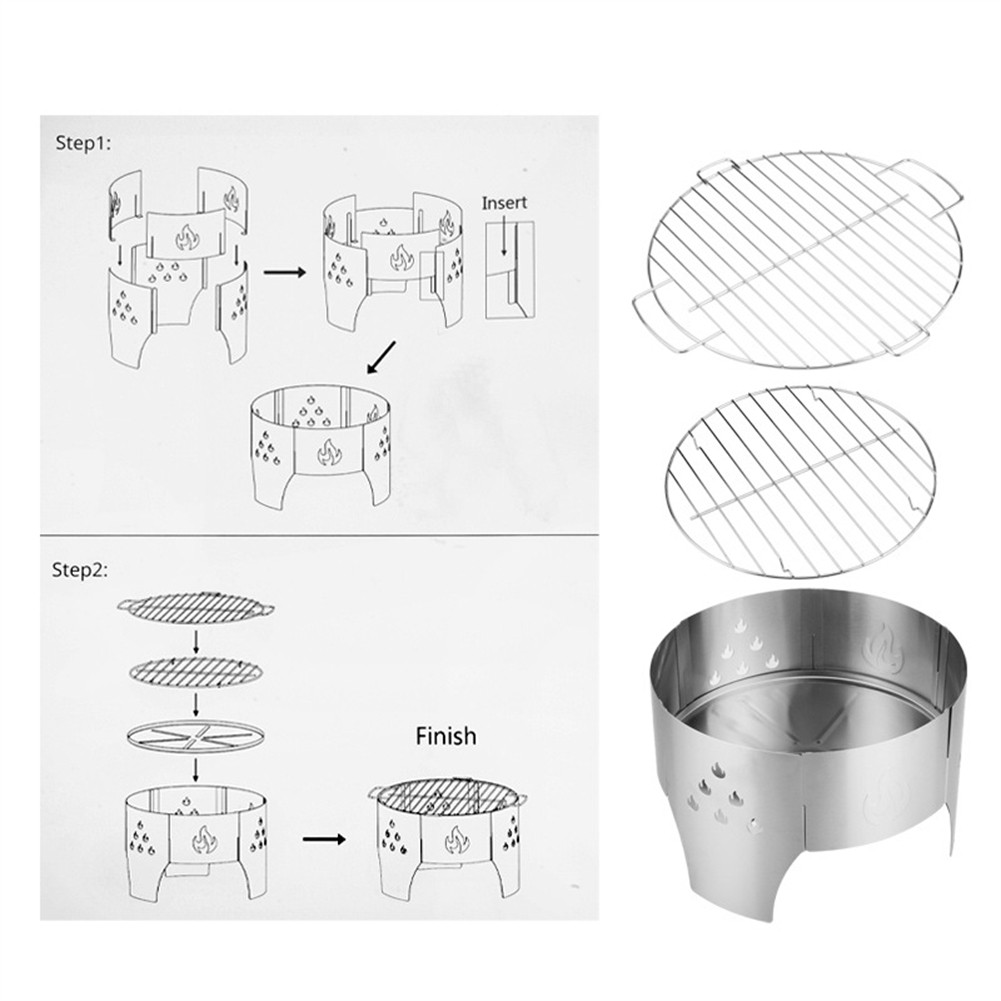 Step1:

Insert

Step2:

Finish