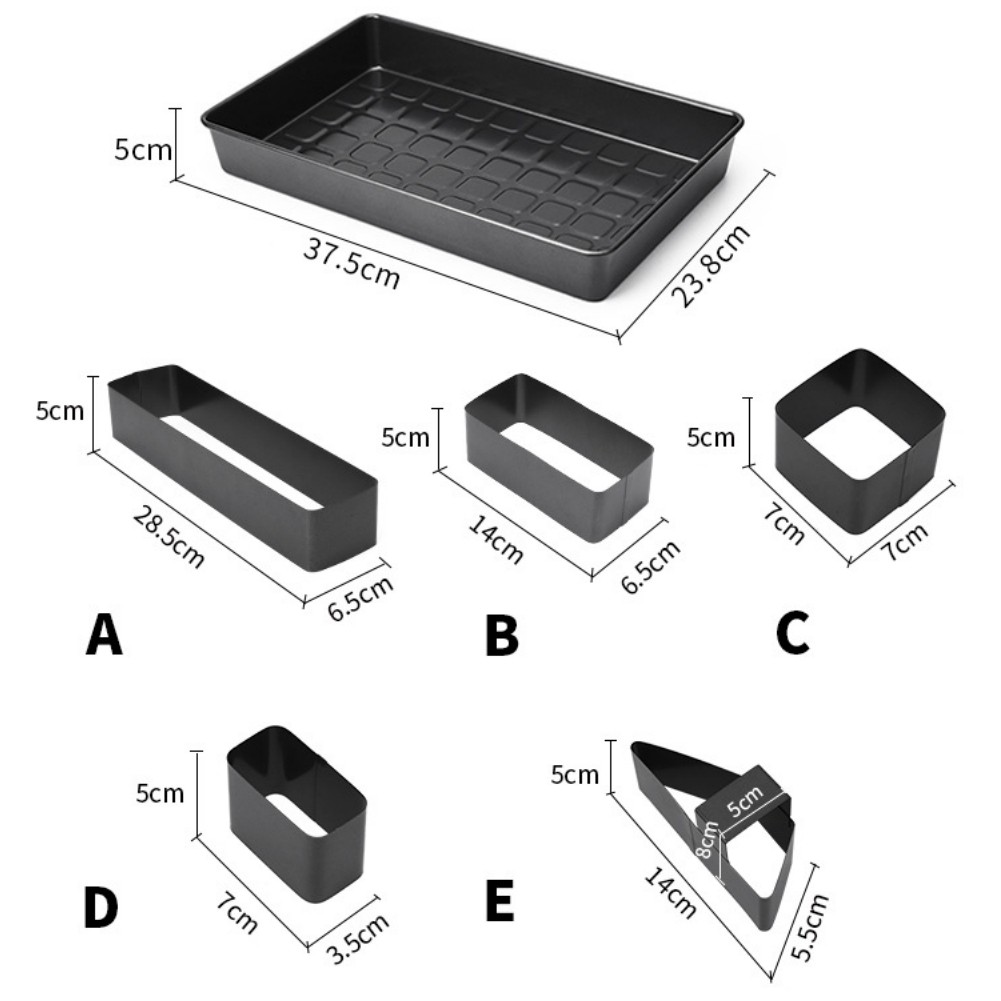 5cm
37.5cm
23.8cm

5cm
28.5cm
6.5cm
A

5cm
14cm
6.5cm
B

5cm
7cm
7cm
C

5cm
7cm
3.5cm
D

5cm
5cm
8cm
14cm
5.5cm
E