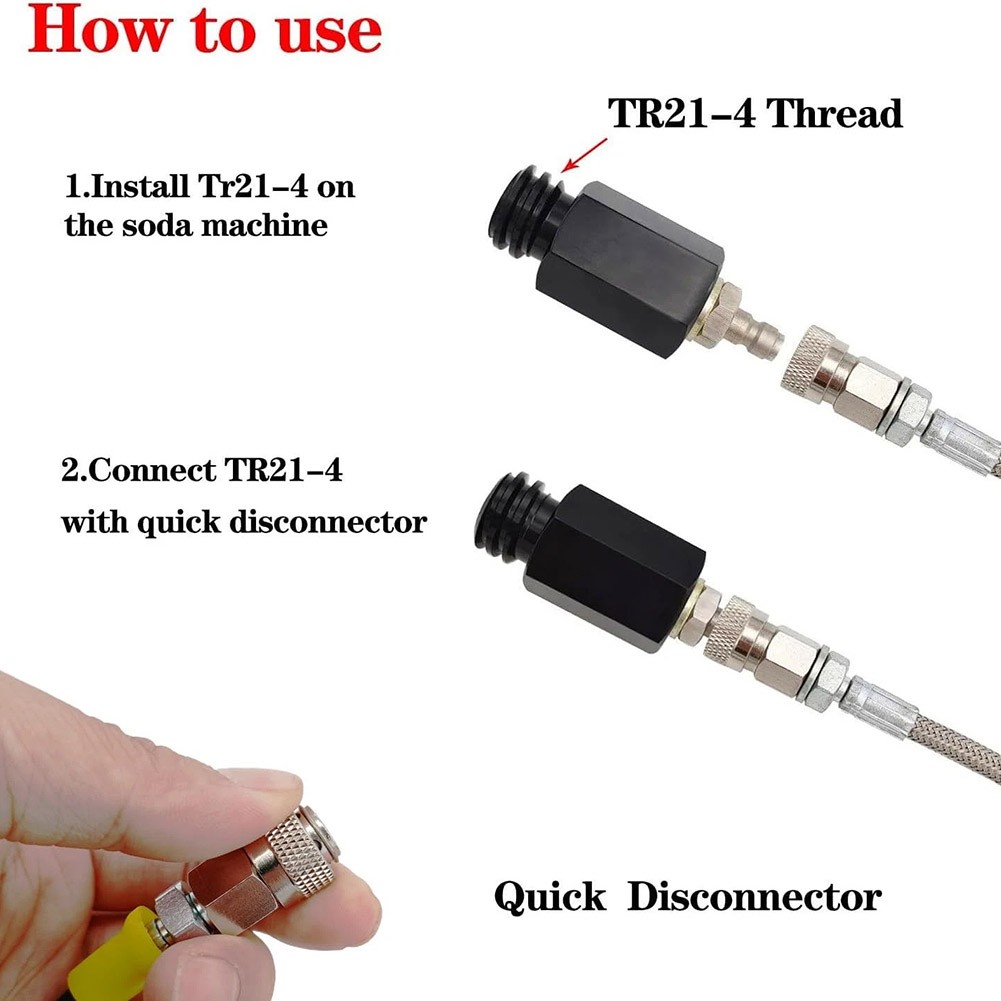 How to use

TR21-4 Thread

1.Install Tr21-4 on the soda machine

2.Connect TR21-4 with quick disconnector

Quick Disconnector