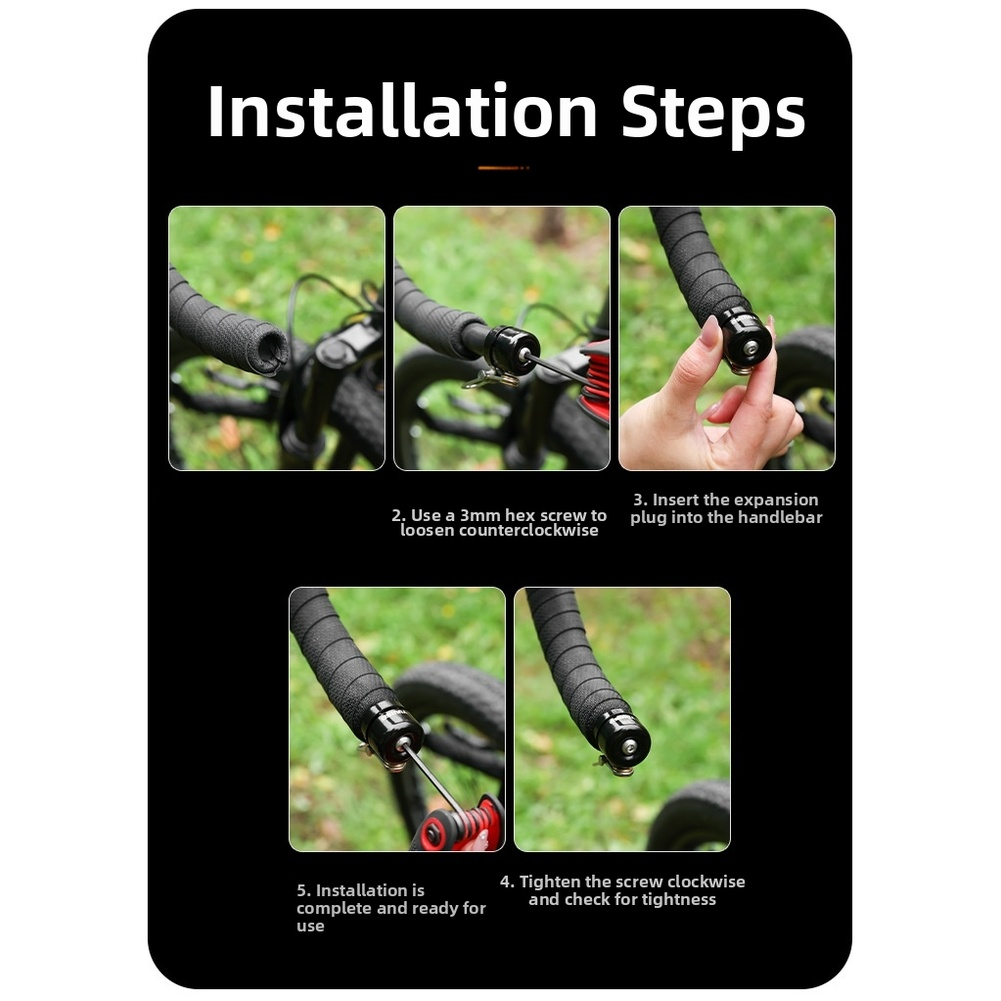 Installation Steps

2. Use a 3mm hex screw to loosen counterclockwise

3. Insert the expansion plug into the handlebar

5. Installation is complete and ready for use

4. Tighten the screw clockwise and check for tightness