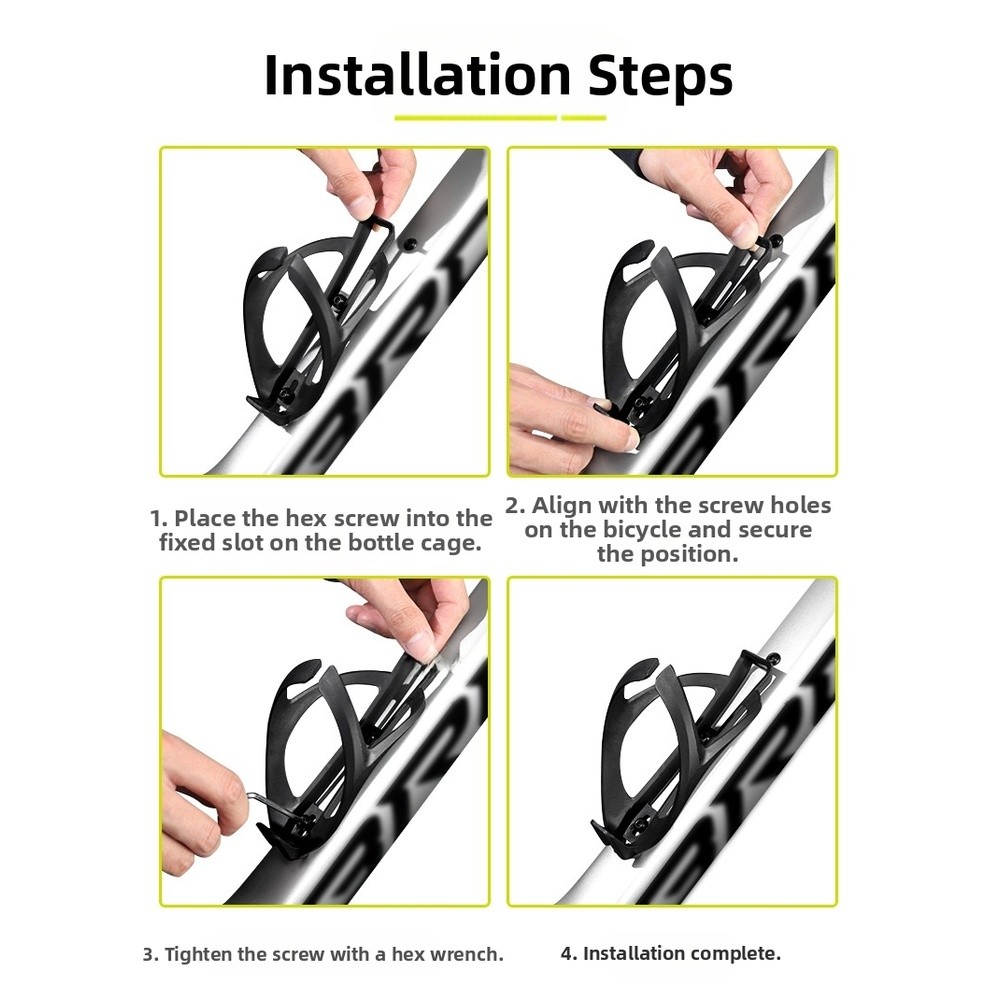 Installation Steps

1. Place the hex screw into the fixed slot on the bottle cage.

2. Align with the screw holes on the bicycle and secure the position.

3. Tighten the screw with a hex wrench.

4. Installation complete.