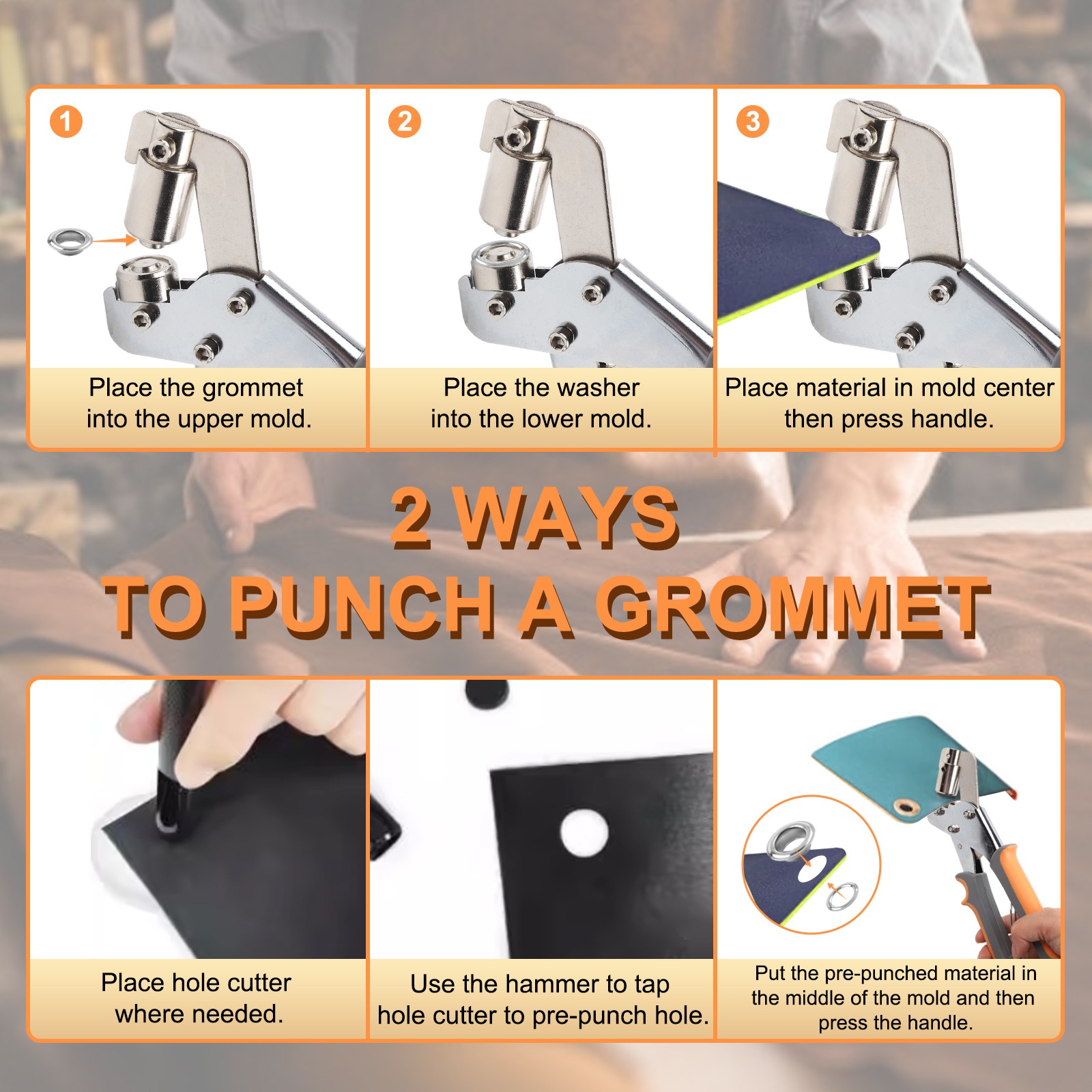 1

Place the grommet into the upper mold.

2

Place the washer into the lower mold.

3

Place material in mold center then press handle.

2 WAYS
TO PUNCH A GROMMET

Place hole cutter where needed.

Use the hammer to tap hole cutter to pre-punch hole.

Put the pre-punched material in the middle of the mold and then press the handle.