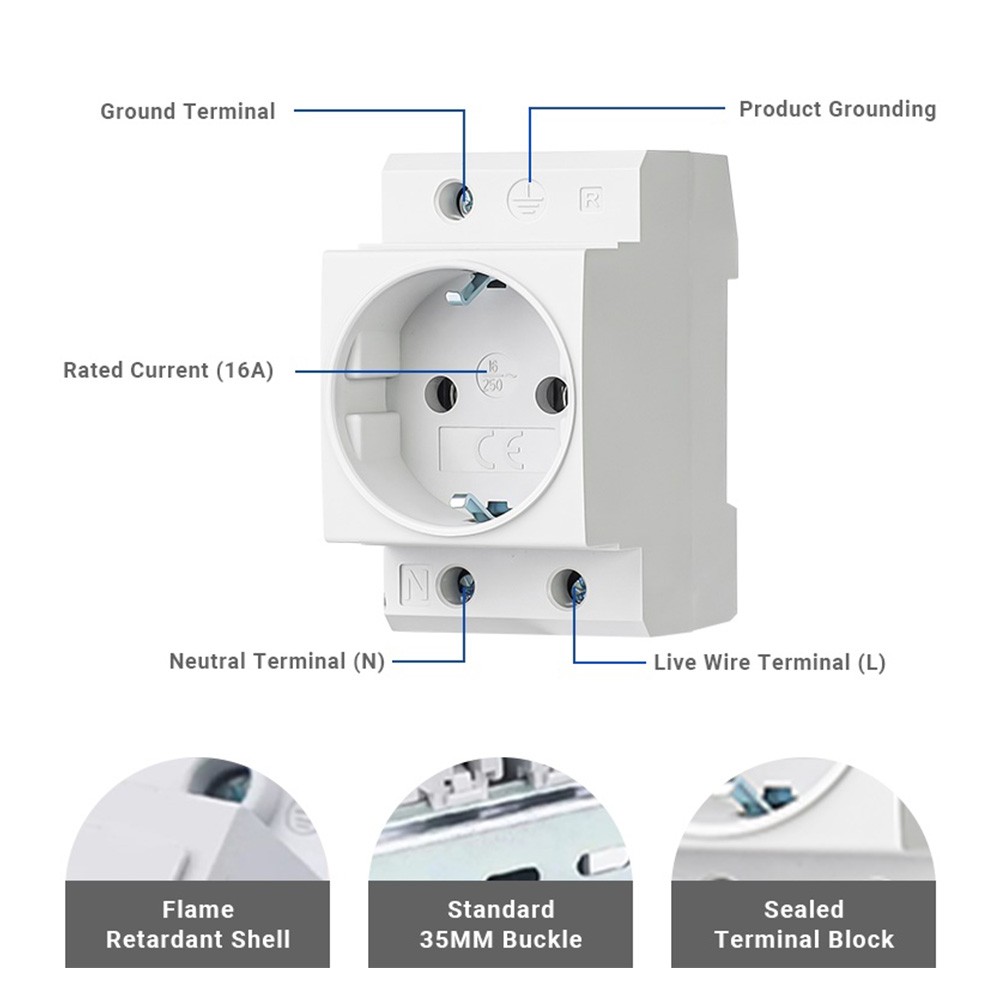 Ground Terminal

Product Grounding

R

Rated Current (16A)

16
250

CE

N

Neutral Terminal (N)

Live Wire Terminal (L)

Flame Retardant Shell

Standard 35MM Buckle

Sealed Terminal Block