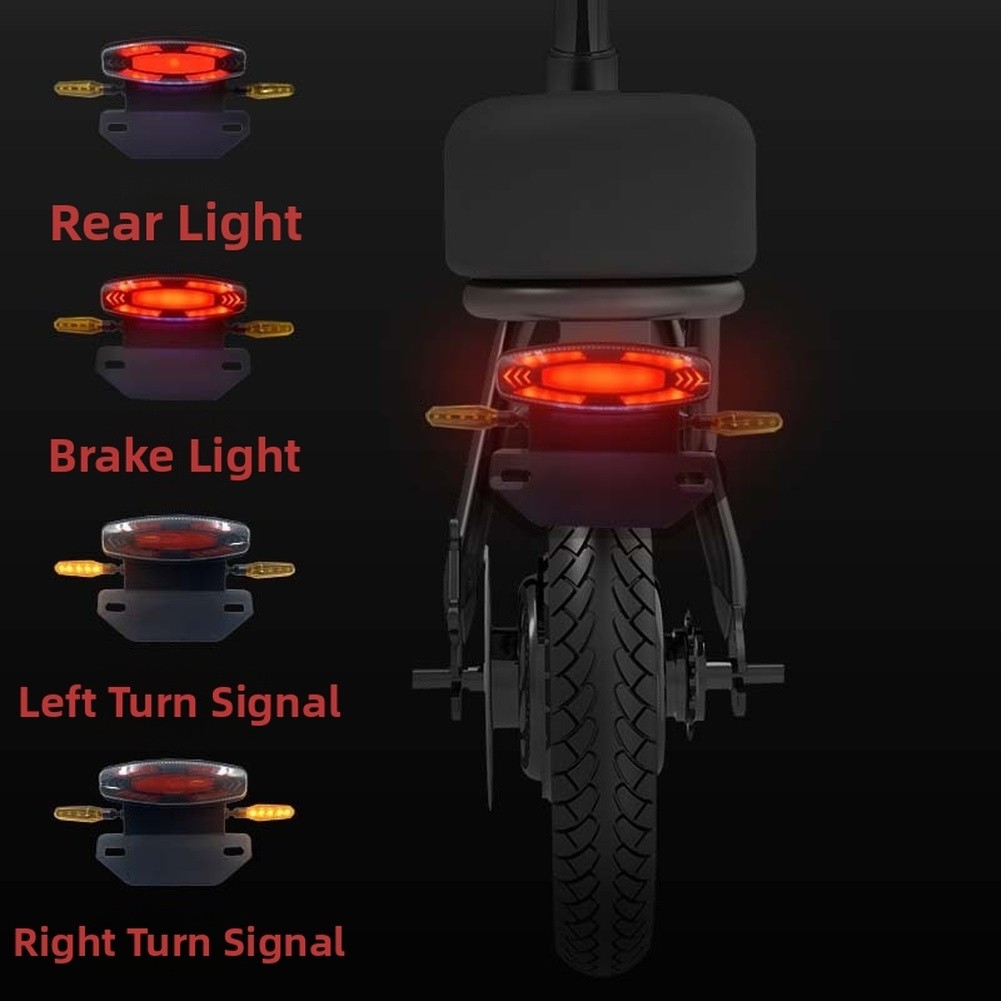 Rear Light

Brake Light

Left Turn Signal

Right Turn Signal