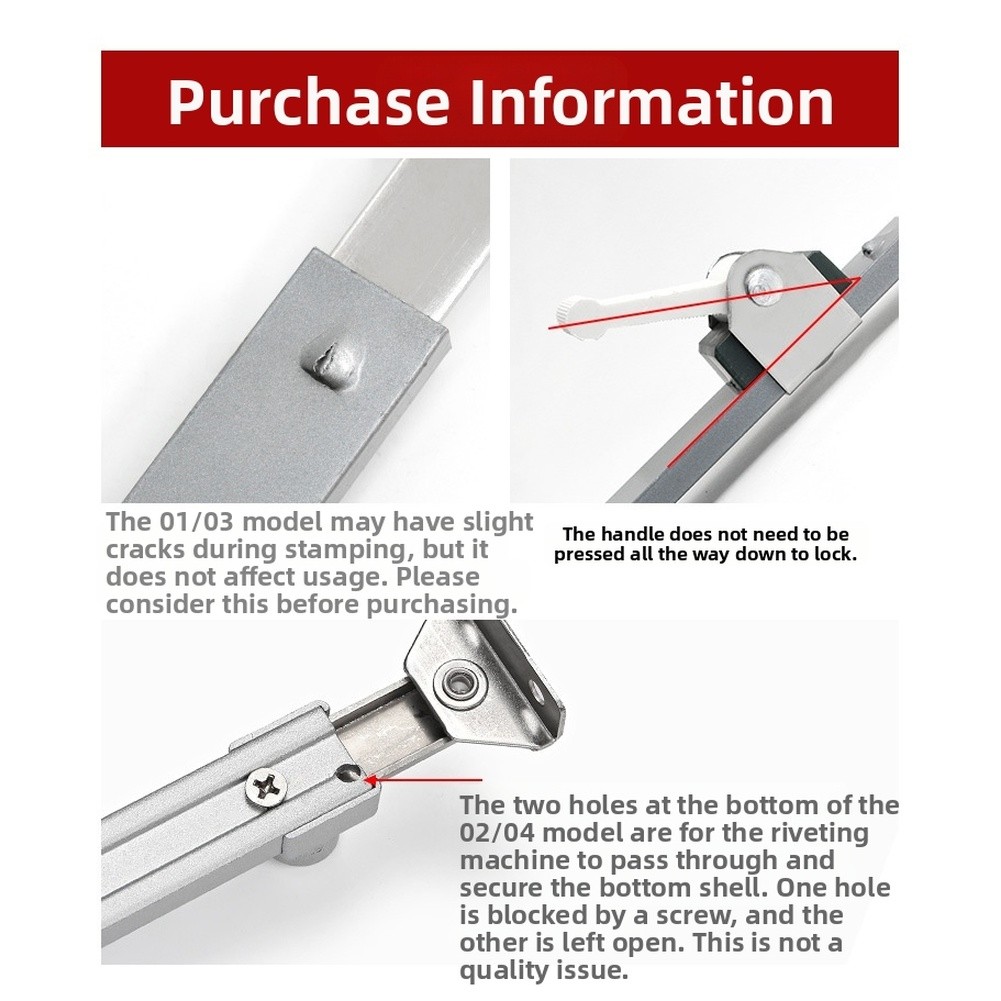 Purchase Information

The 01/03 model may have slight cracks during stamping, but it does not affect usage. Please consider this before purchasing.

The handle does not need to be pressed all the way down to lock.

The two holes at the bottom of the 02/04 model are for the riveting machine to pass through and secure the bottom shell. One hole is blocked by a screw, and the other is left open. This is not a quality issue.