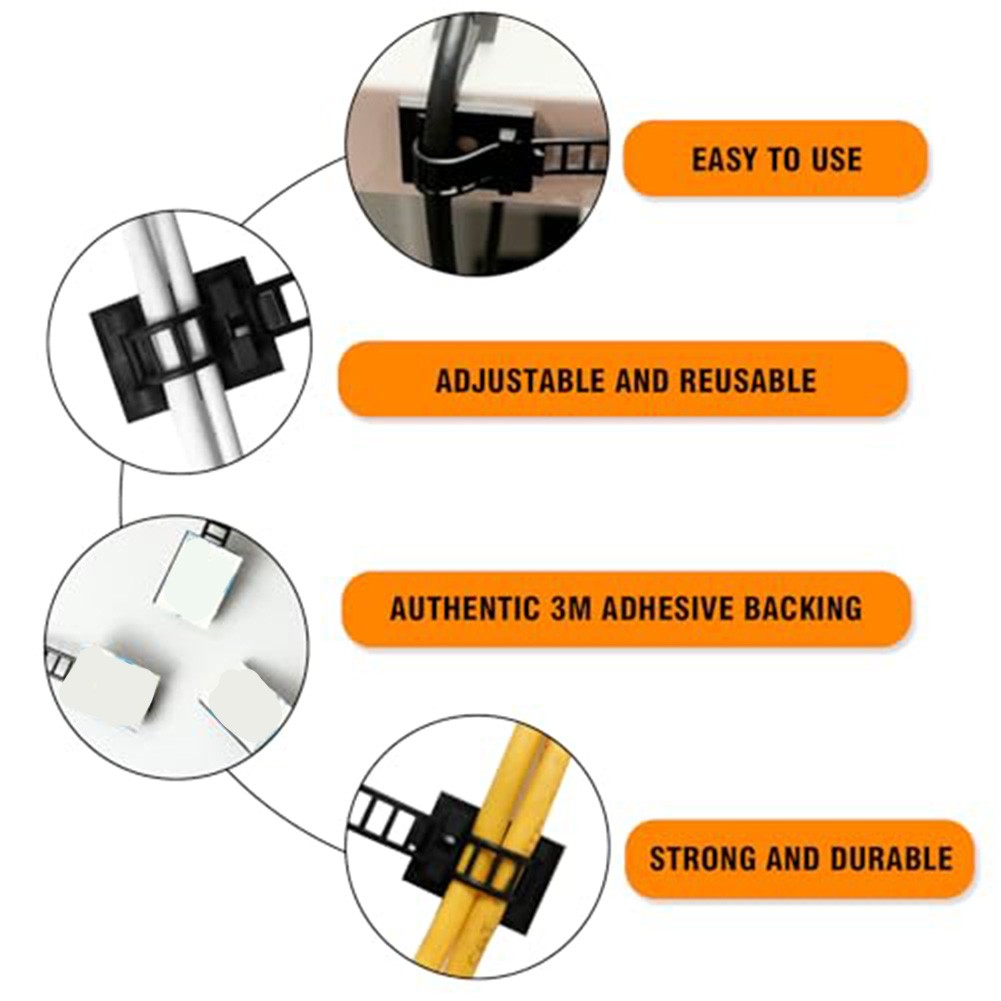 EASY TO USE

ADJUSTABLE AND REUSABLE

AUTHENTIC 3M ADHESIVE BACKING

STRONG AND DURABLE