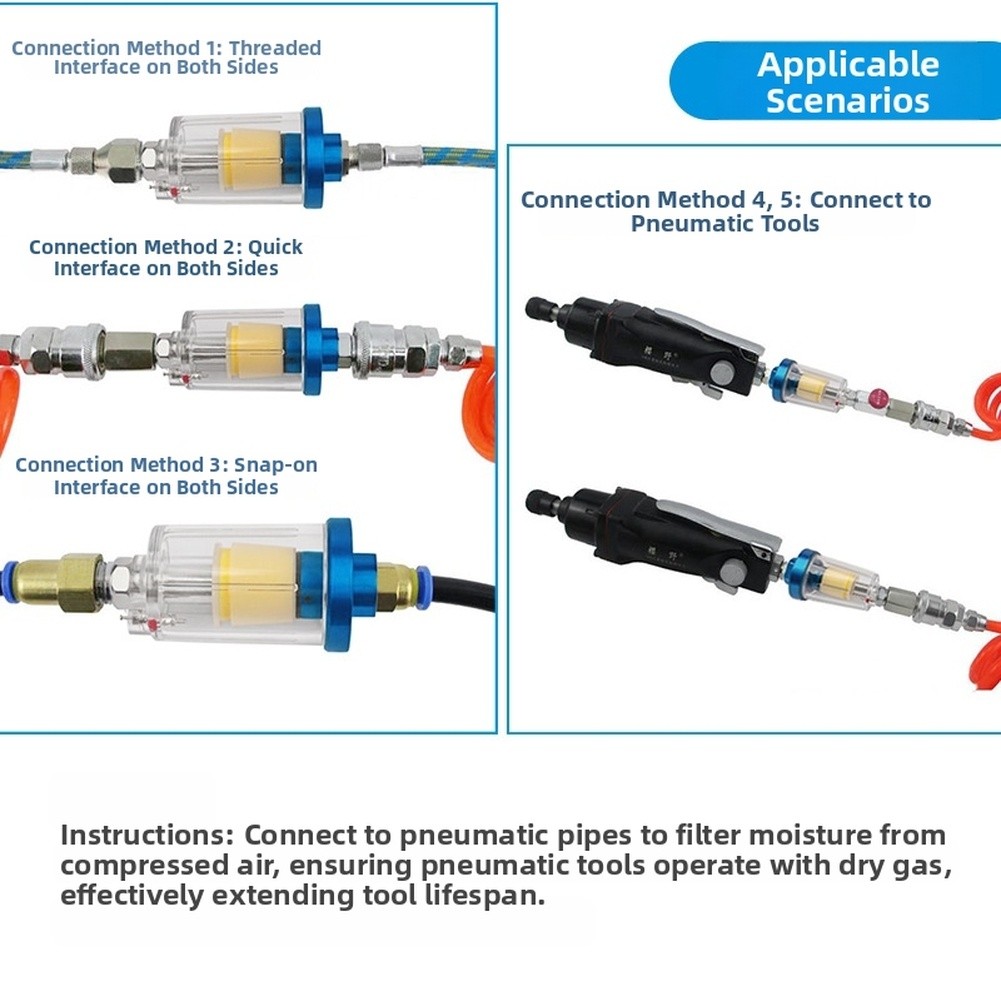 Connection Method 1: Threaded Interface on Both Sides

Connection Method 2: Quick Interface on Both Sides

Connection Method 3: Snap-on Interface on Both Sides

Applicable Scenarios

Connection Method 4, 5: Connect to Pneumatic Tools

Instructions: Connect to pneumatic pipes to filter moisture from compressed air, ensuring pneumatic tools operate with dry gas, effectively extending tool lifespan.