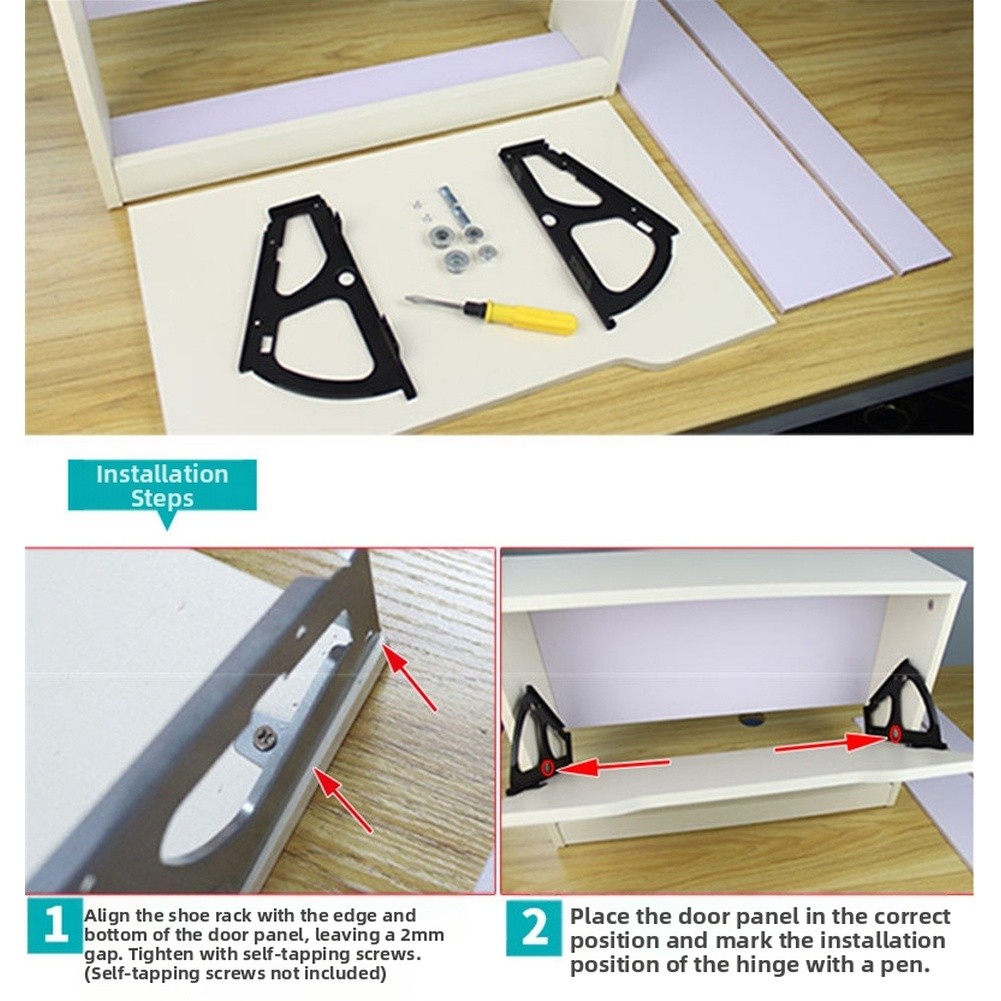 Installation Steps

1 Align the shoe rack with the edge and bottom of the door panel, leaving a 2mm gap. Tighten with self-tapping screws. (Self-tapping screws not included)

2 Place the door panel in the correct position and mark the installation position of the hinge with a pen.