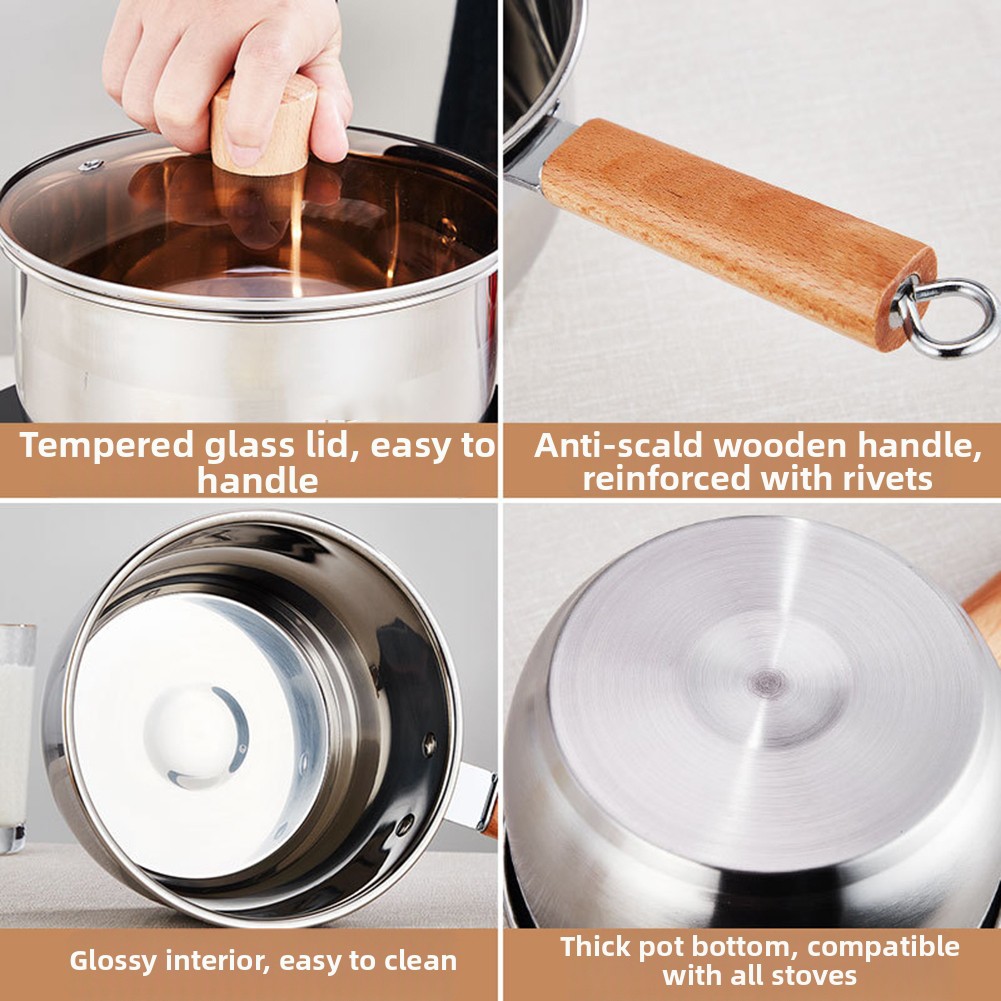 Tempered glass lid, easy to handle

Anti-scald wooden handle, reinforced with rivets

Glossy interior, easy to clean

Thick pot bottom, compatible with all stoves