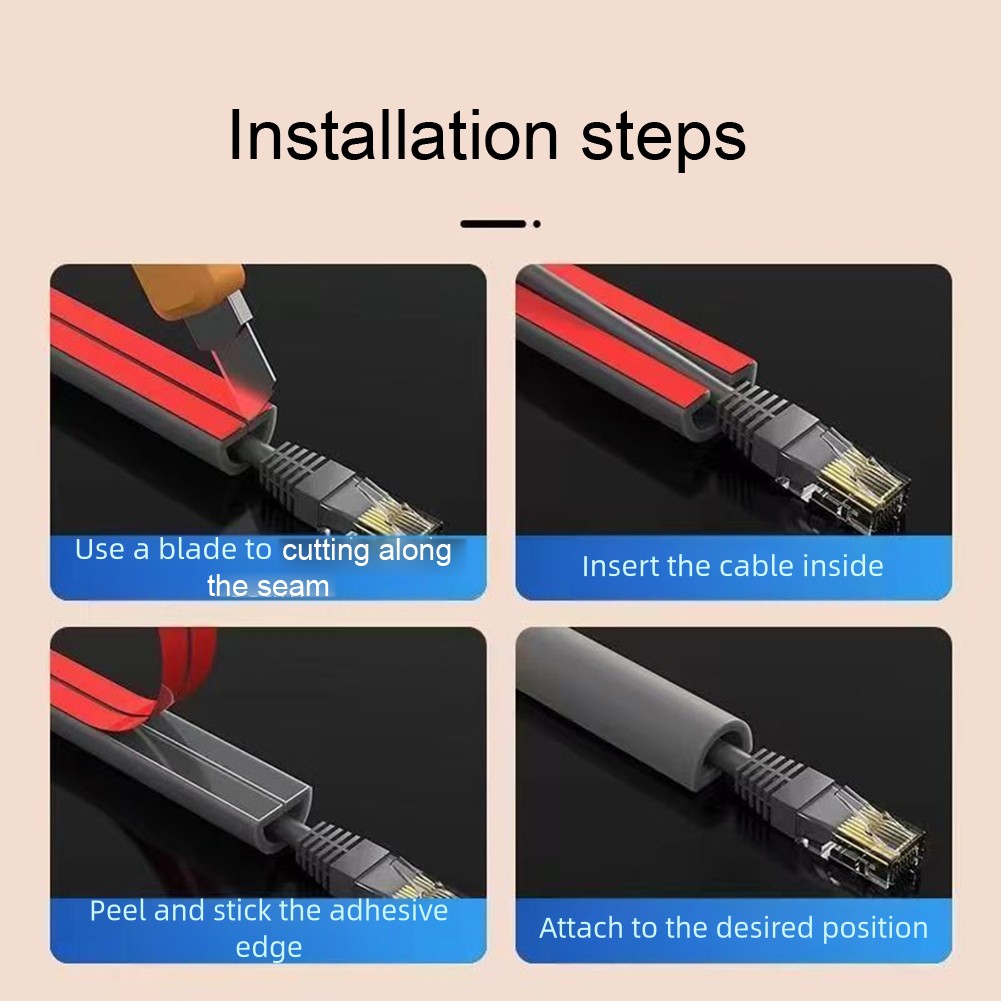 Installation steps

Use a blade to cutting along the seam

Insert the cable inside

Peel and stick the adhesive edge

Attach to the desired position