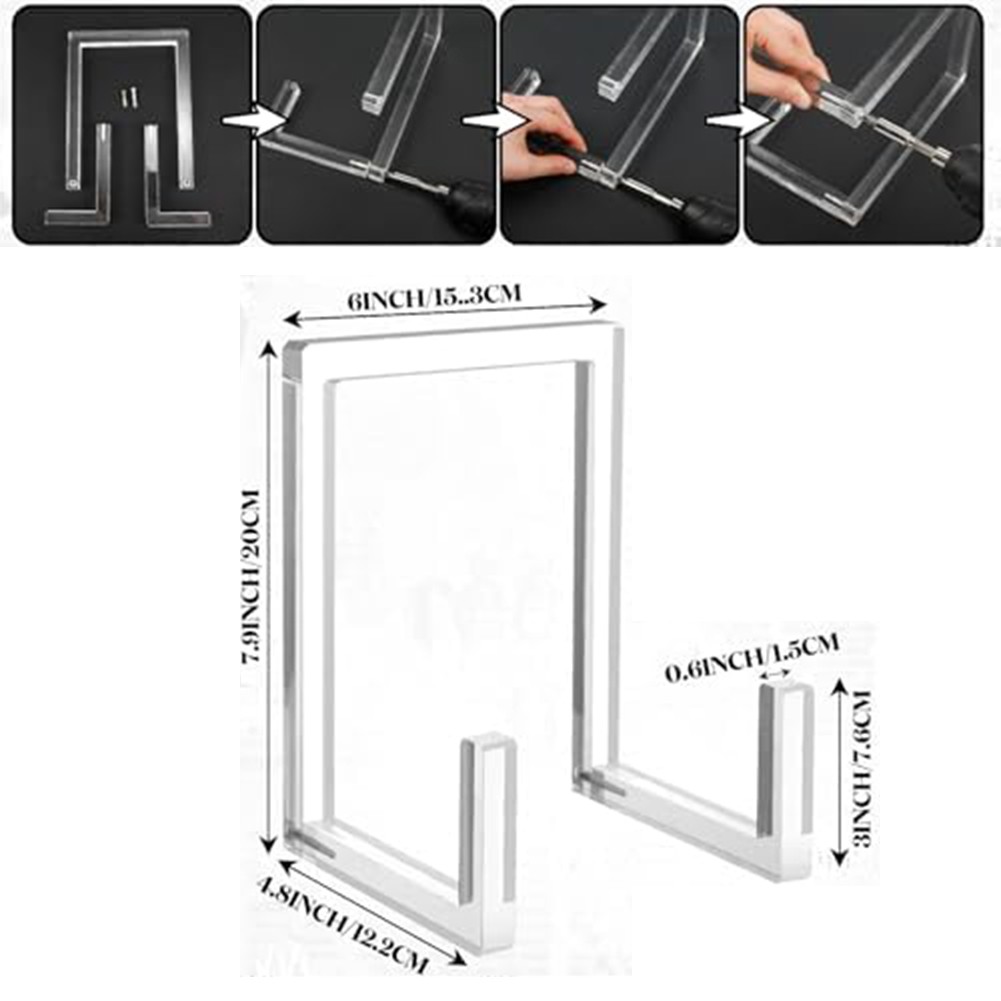 6INCH/15..3CM

7.9INCH/20CM

0.6INCH/1.5CM

3INCH/7.6CM

4.8INCH/12.2CM