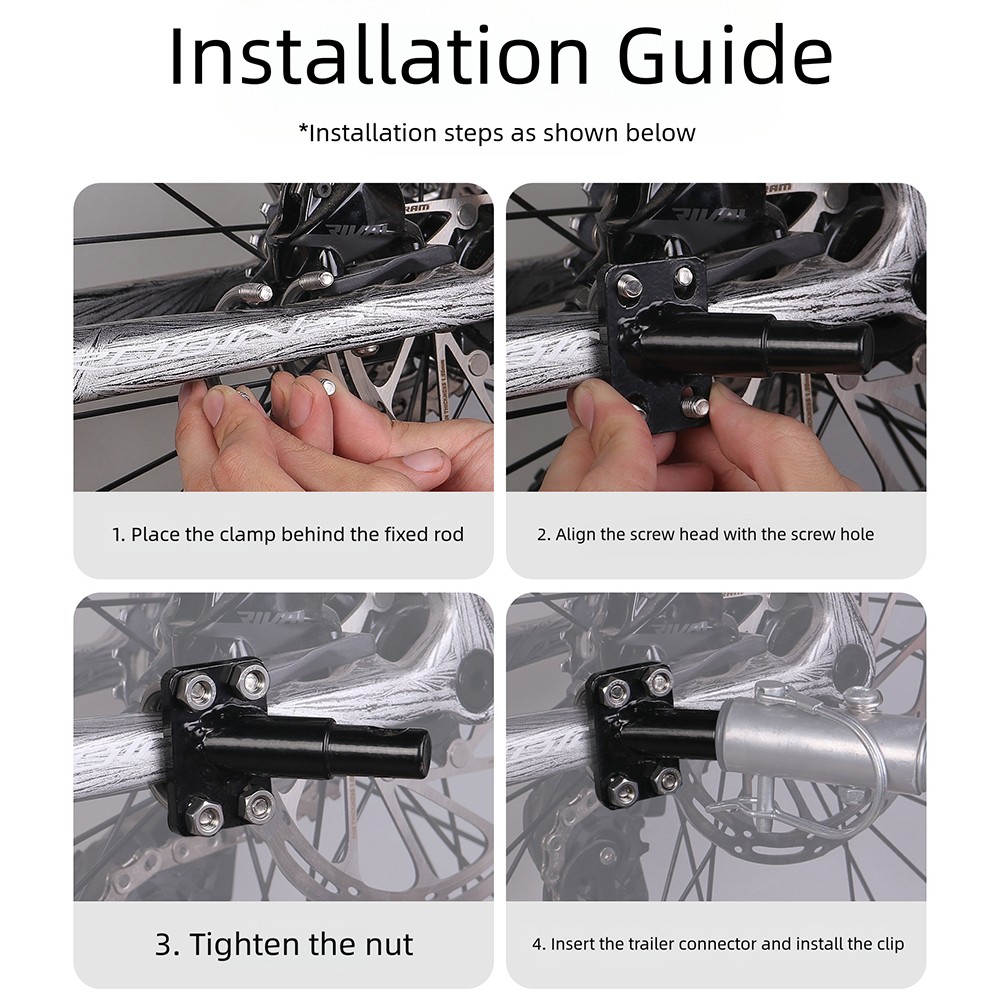 Installation Guide

*Installation steps as shown below

1. Place the clamp behind the fixed rod

2. Align the screw head with the screw hole

3. Tighten the nut

4. Insert the trailer connector and install the clip