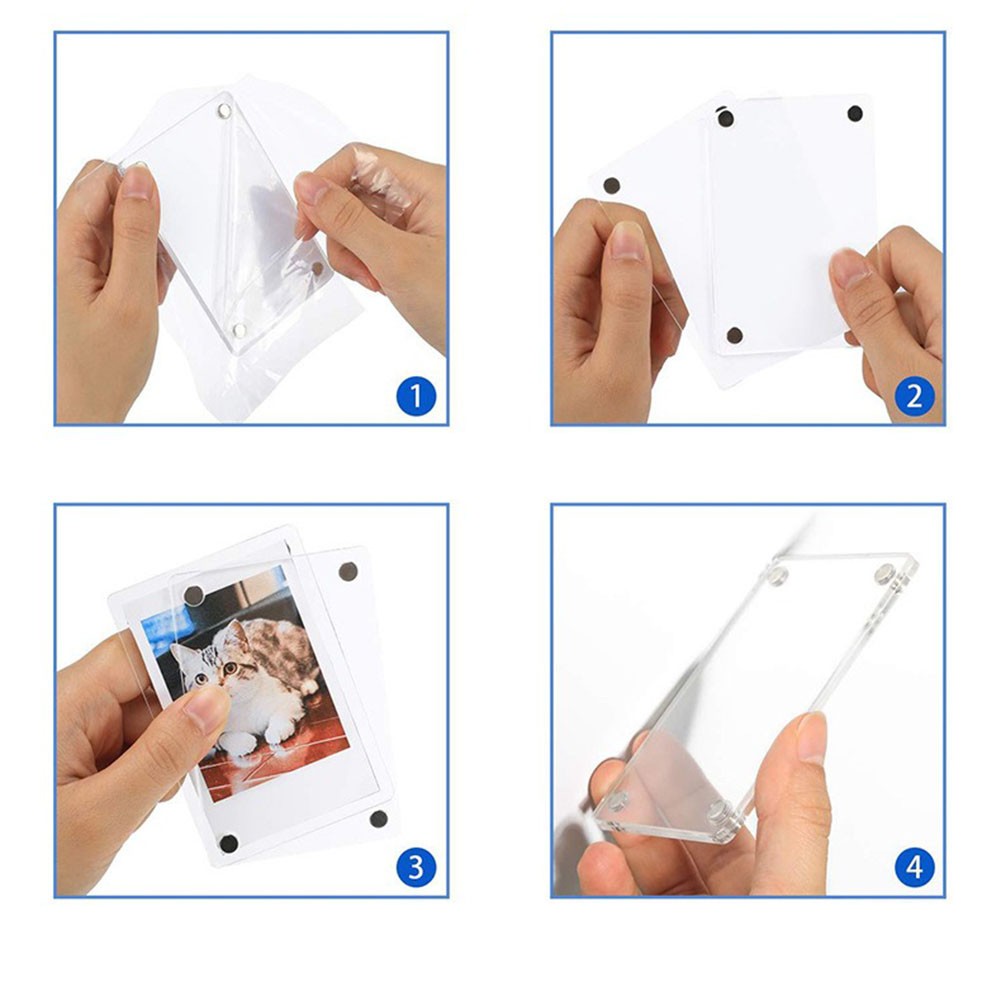 1

2

3

4