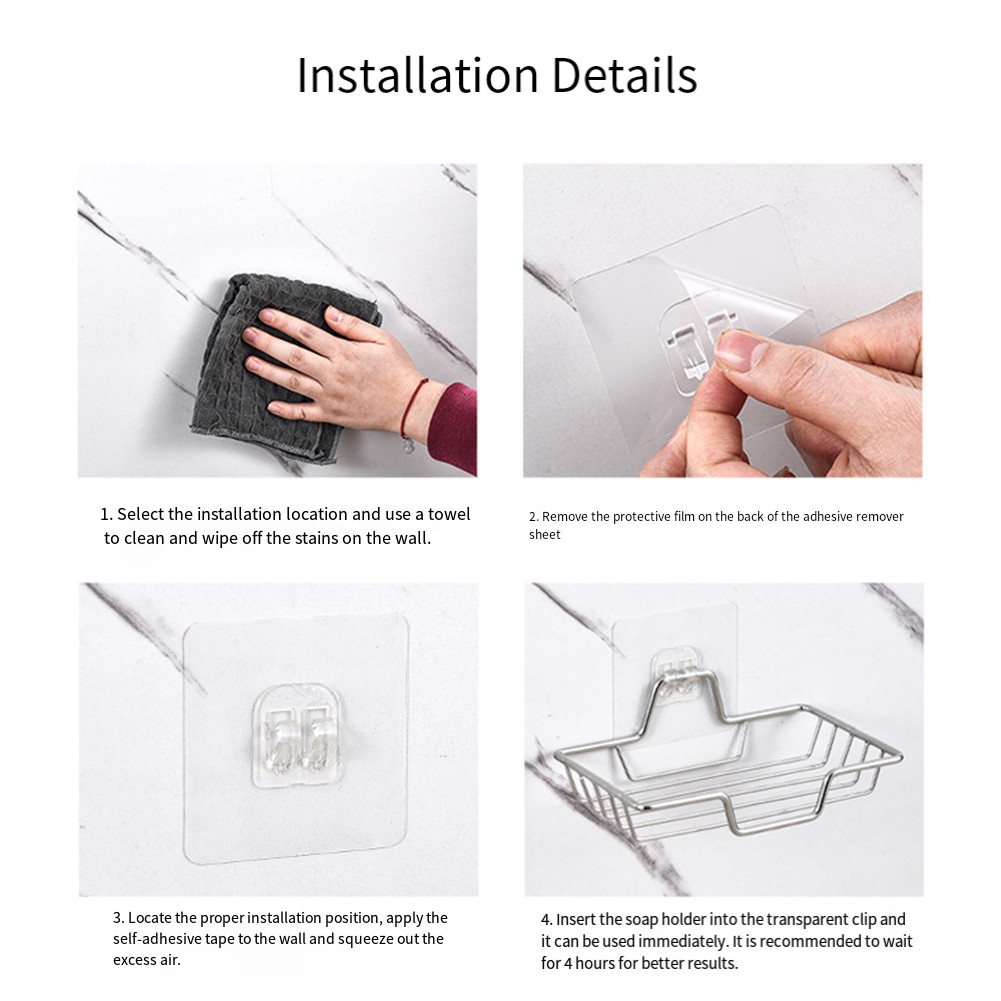 Installation Details

1. Select the installation location and use a towel to clean and wipe off the stains on the wall.

2. Remove the protective film on the back of the adhesive remover sheet

3. Locate the proper installation position, apply the self-adhesive tape to the wall and squeeze out the excess air.

4. Insert the soap holder into the transparent clip and it can be used immediately. It is recommended to wait for 4 hours for better results.