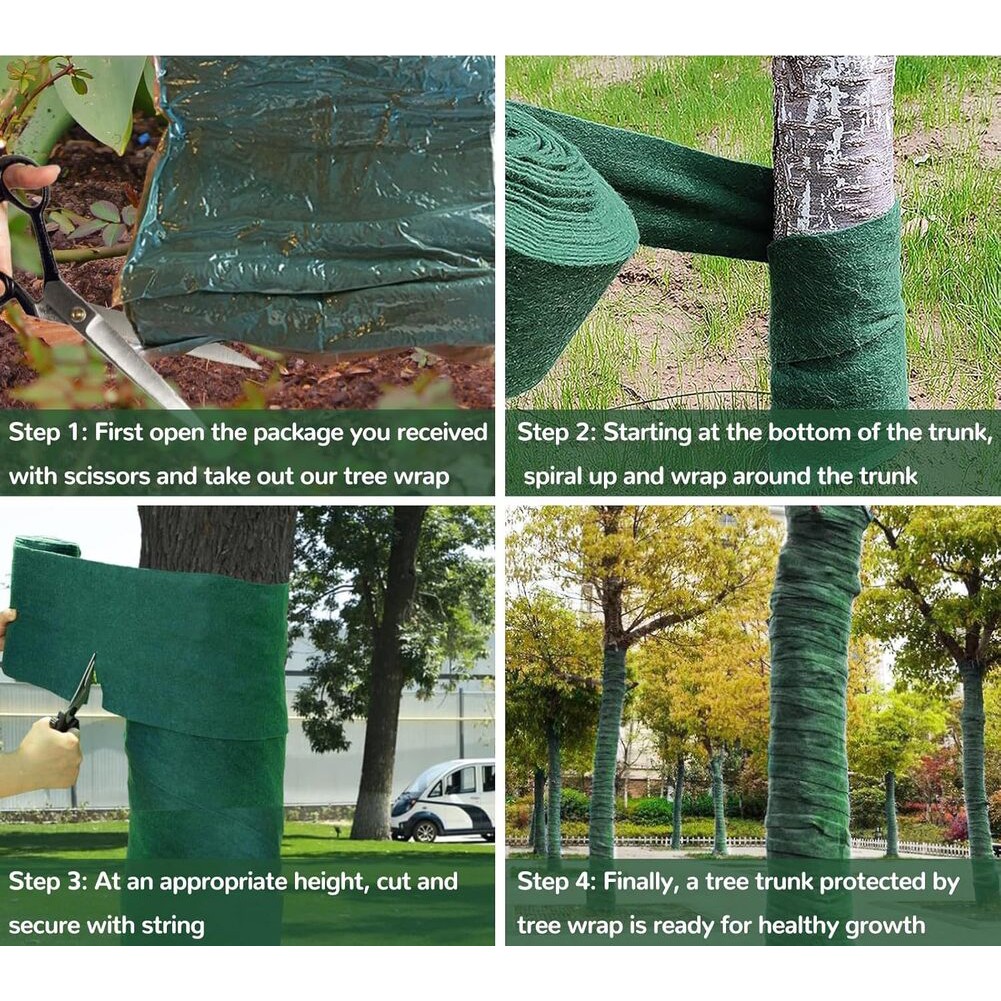 Step 1: First open the package you received with scissors and take out our tree wrap

Step 2: Starting at the bottom of the trunk, spiral up and wrap around the trunk

Step 3: At an appropriate height, cut and secure with string

Step 4: Finally, a tree trunk protected by tree wrap is ready for healthy growth