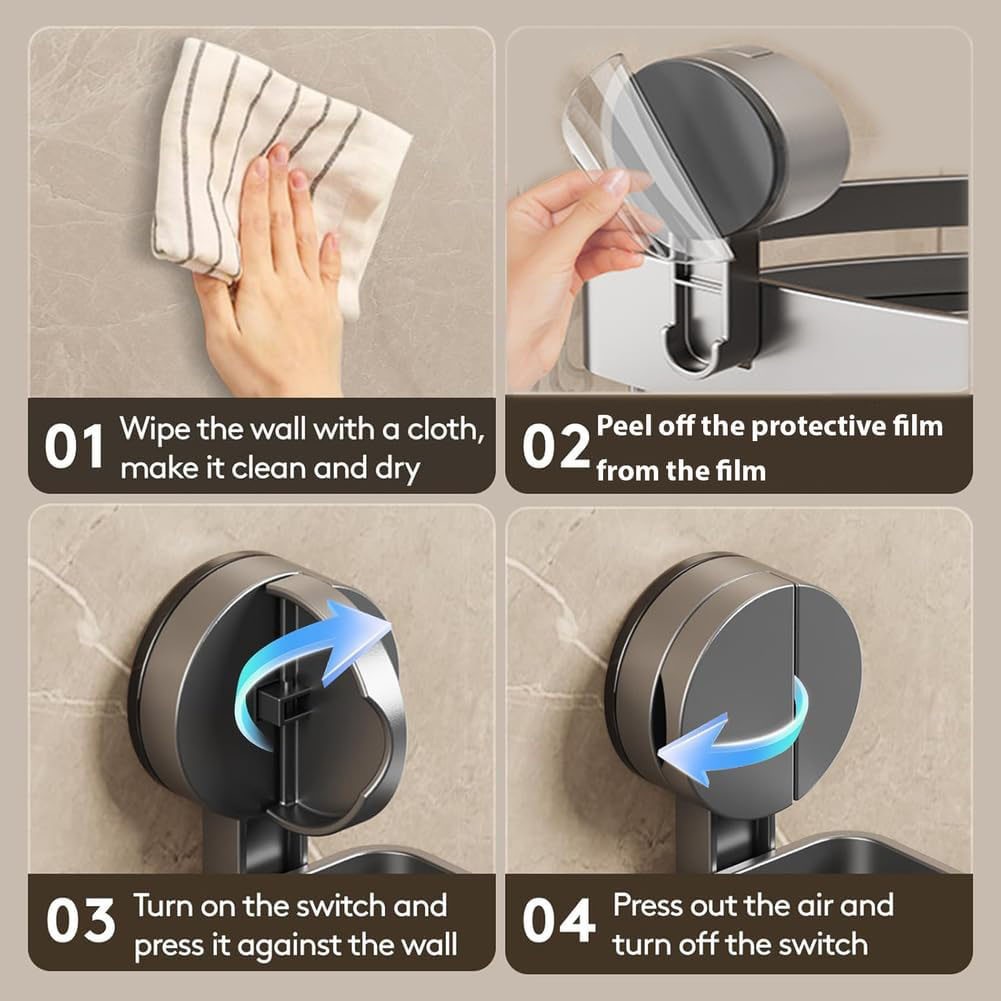 01 Wipe the wall with a cloth, make it clean and dry

02 Peel off the protective film from the film

03 Turn on the switch and press it against the wall

04 Press out the air and turn off the switch